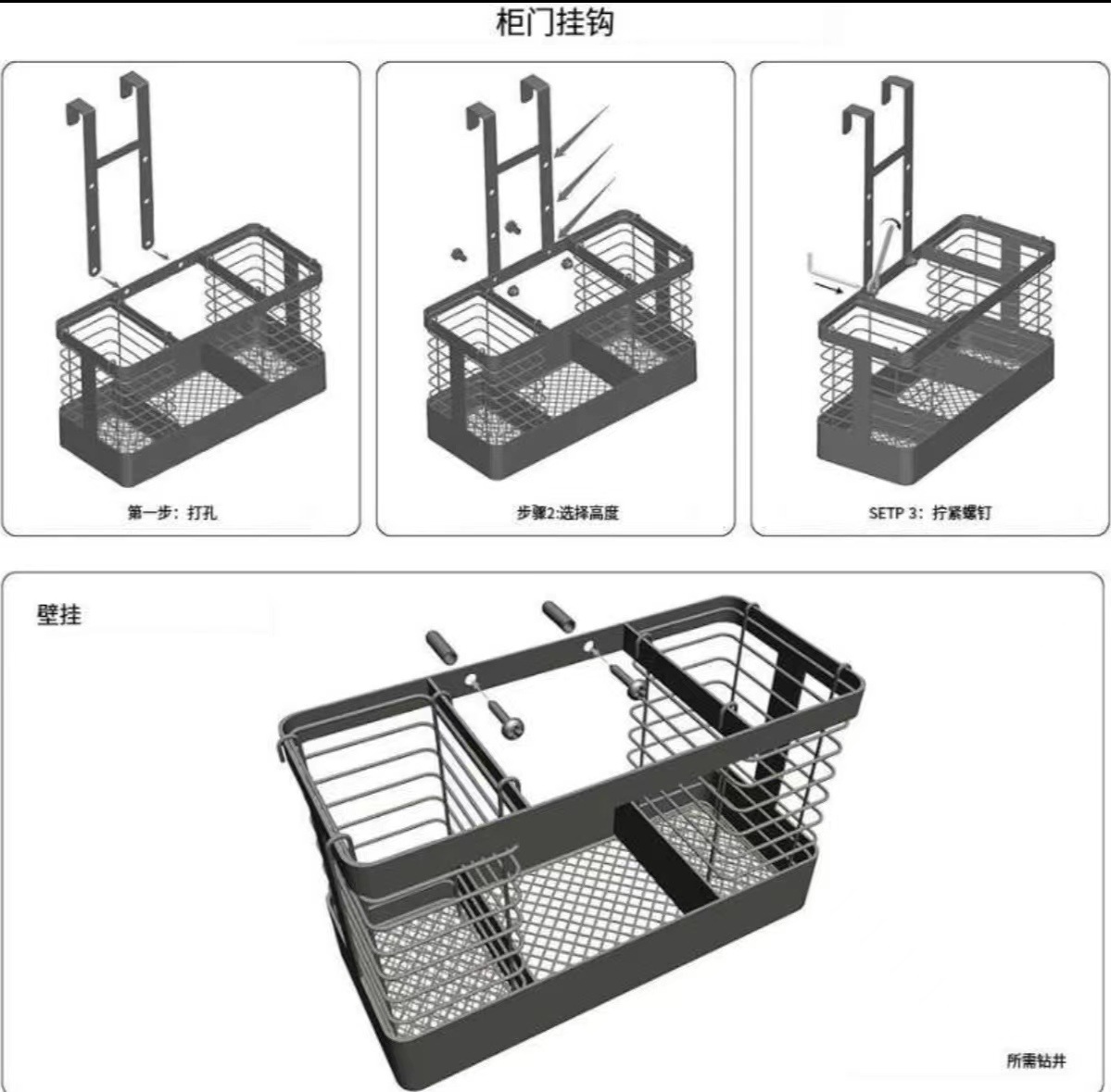 柜门挂钩

第一步：打孔

步骤2:选择高度

SETP 3：拧紧螺钉

壁挂

所需钻井