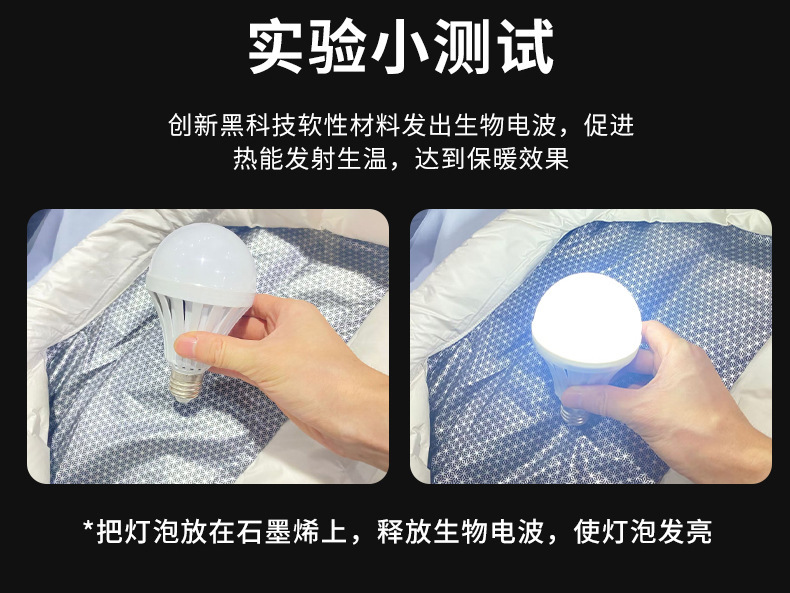 实验小测试

创新黑科技软性材料发出生物电波，促进热能发射生温，达到保暖效果

*把灯泡放在石墨烯上，释放生物电波，使灯泡发亮