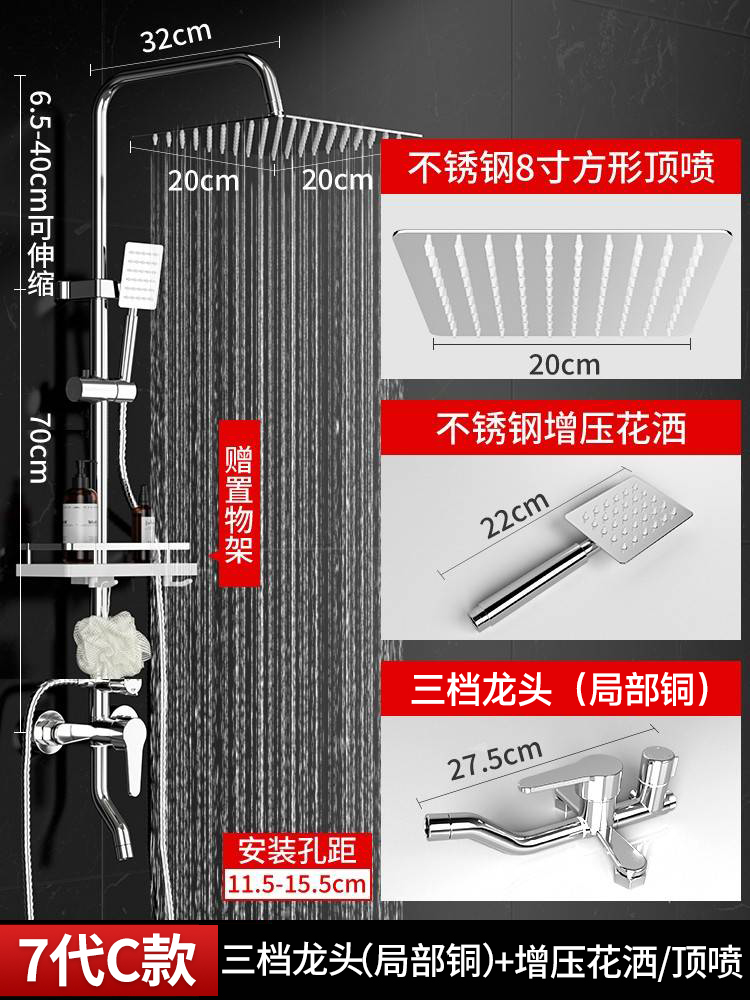 32cm

6.5-40cm可伸缩

20cm 20cm

70cm

赠置物架

安装孔距
11.5-15.5cm

不锈钢8寸方形顶喷

20cm

不锈钢增压花洒

22cm

三档龙头（局部铜）

27.5cm

7代C款 三档龙头(局部铜)+增压花洒/顶喷