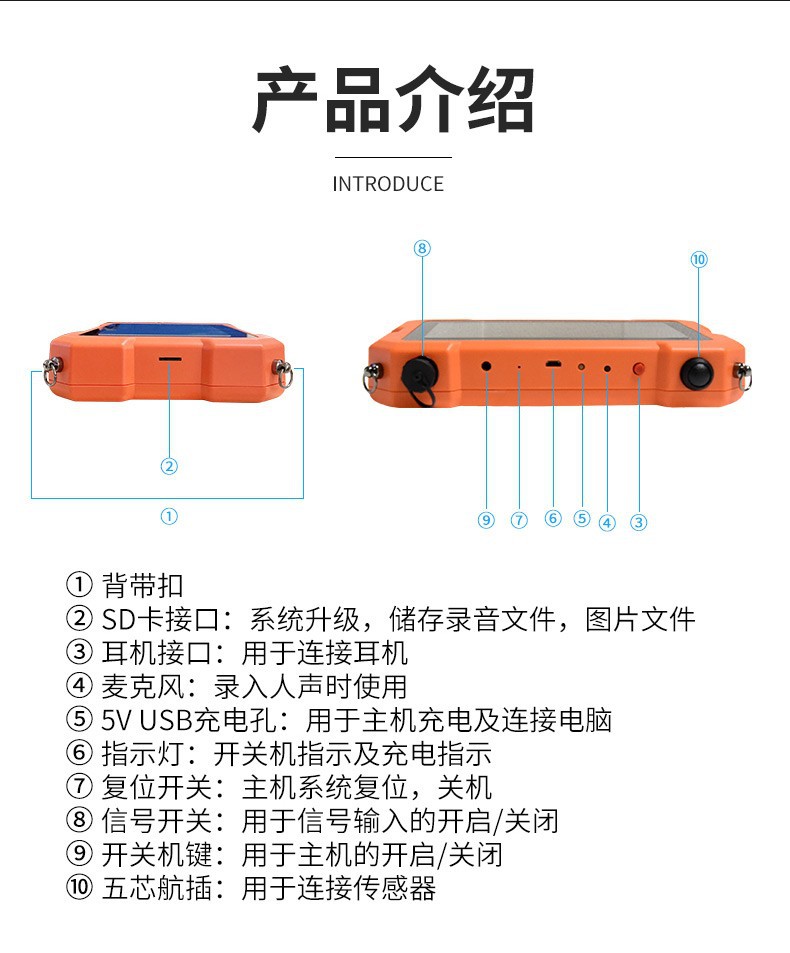 产品介绍

INTRODUCE

⑧ ⑩

②

①

⑨ ⑦ ⑥ ⑤ ④ ③

① 背带扣
② SD卡接口：系统升级，储存录音文件，图片文件
③ 耳机接口：用于连接耳机
④ 麦克风：录入人声时使用
⑤ 5V USB充电孔：用于主机充电及连接电脑
⑥ 指示灯：开关机指示及充电指示
⑦ 复位开关：主机系统复位，关机
⑧ 信号开关：用于信号输入的开启/关闭
⑨ 开关机键：用于主机的开启/关闭
⑩ 五芯航插：用于连接传感器