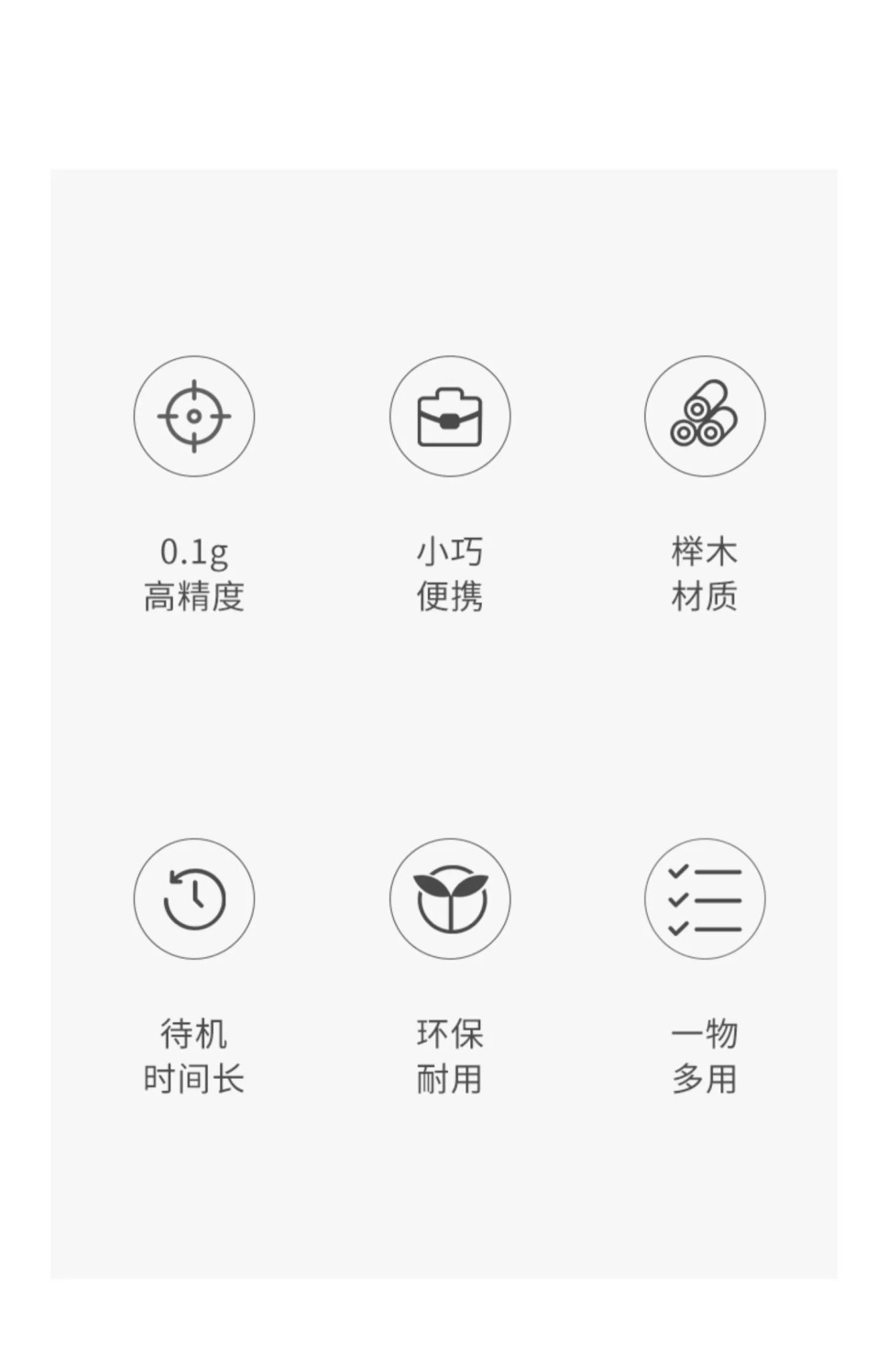 0.1g
高精度

小巧
便携

榉木
材质

待机
时间长

环保
耐用

一物
多用