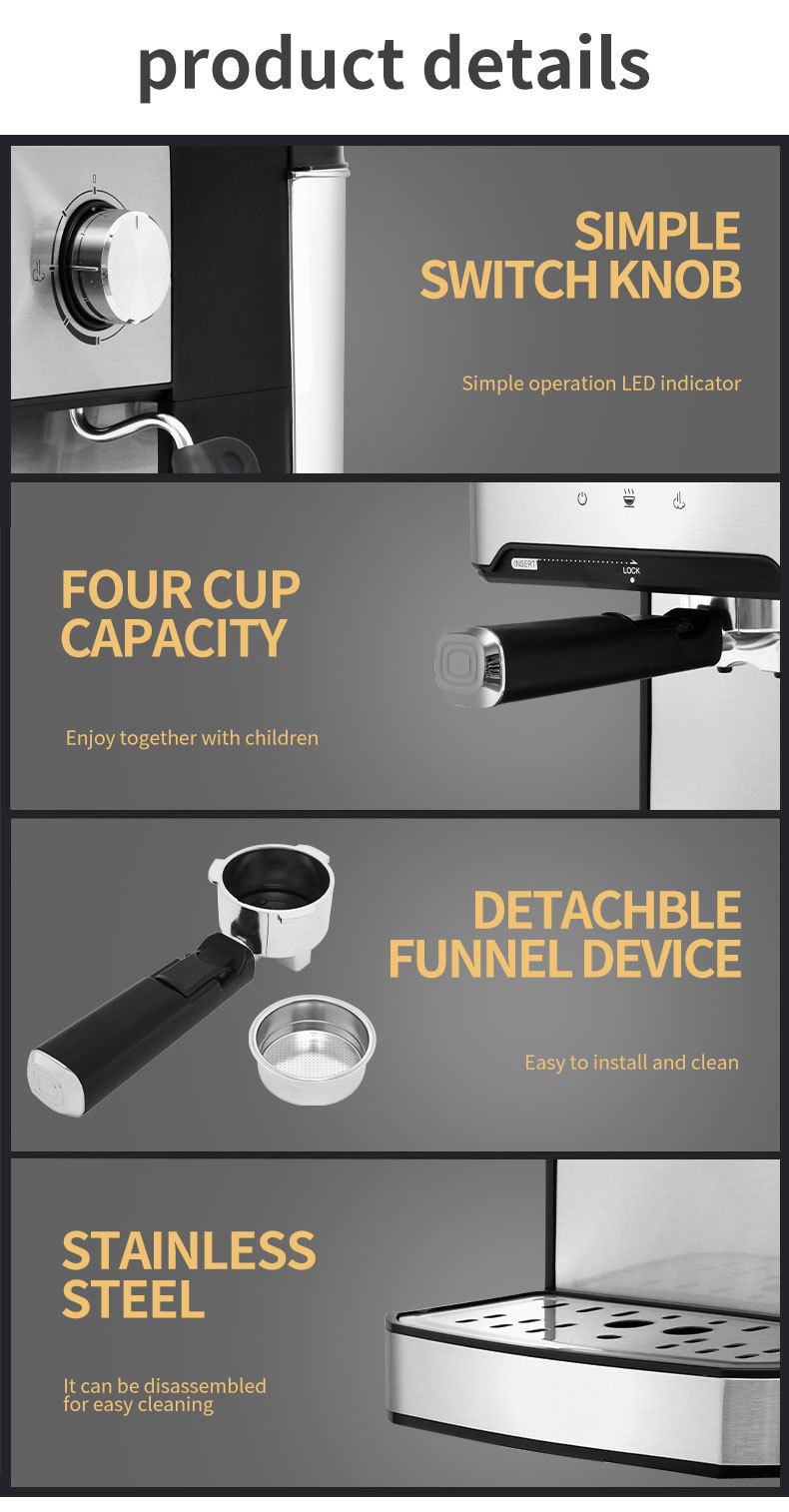 product details

SIMPLE SWITCH KNOB

Simple operation LED indicator

INSERT

LOCK

FOUR CUP CAPACITY

Enjoy together with children

DETACHBLE FUNNEL DEVICE

Easy to install and clean

STAINLESS STEEL

It can be disassembled for easy cleaning