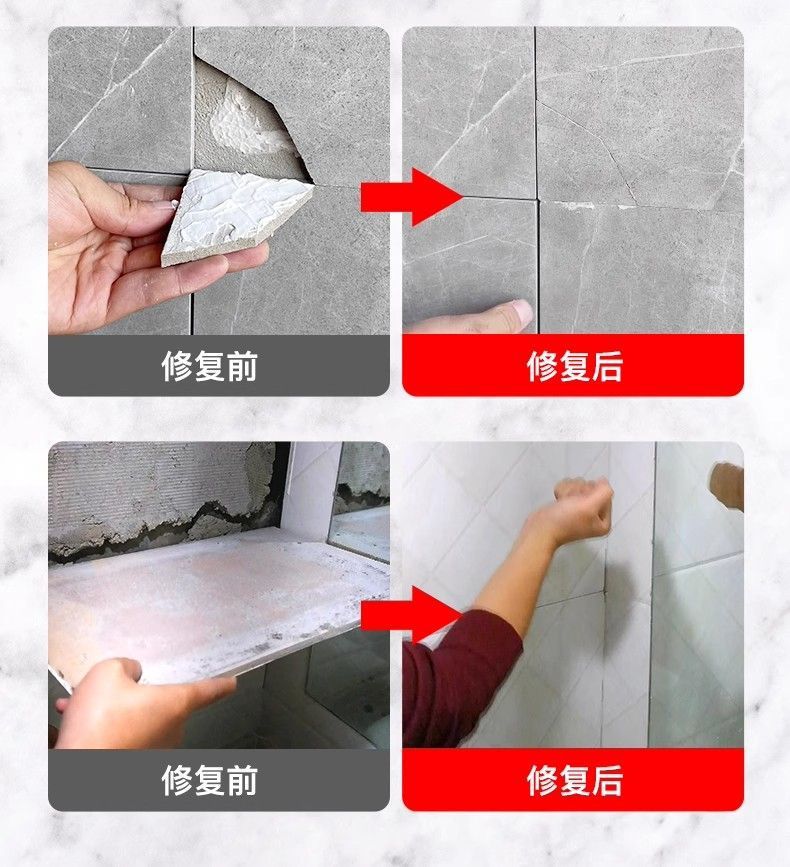 修复前

修复后

修复前

修复后