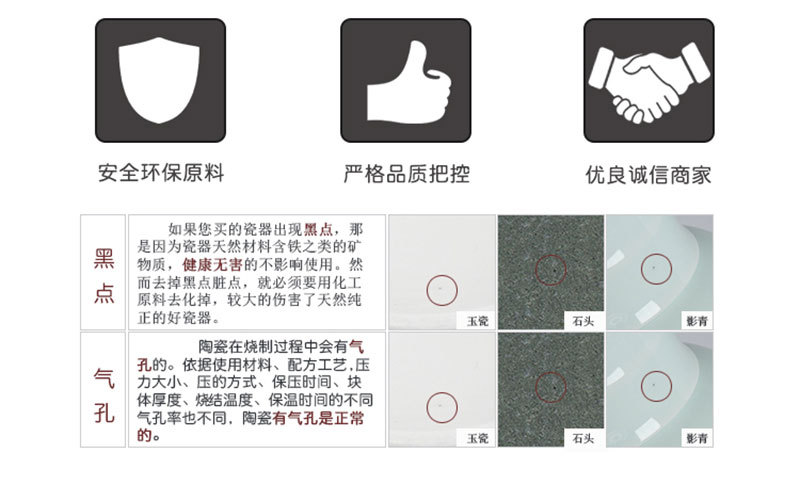 安全环保原料

严格品质把控

优良诚信商家

| 黑点 | 如果您买的瓷器出现黑点，那是因为瓷器天然材料含铁之类的矿物质，健康无害的不影响使用。然而去掉黑点脏点，就必须要用化工原料去化掉，较大的伤害了天然纯正的好瓷器。 | 玉瓷 | 石头 | 影青 |
|---|---|---|---|---|
| 气孔 | 陶瓷在烧制过程中会有气孔的。依据使用材料、配方工艺,压力大小、压的方式、保压时间、块体厚度、烧结温度、保温时间的不同气孔率也不同，陶瓷有气孔是正常的。 | 玉瓷 | 石头 | 影青 |