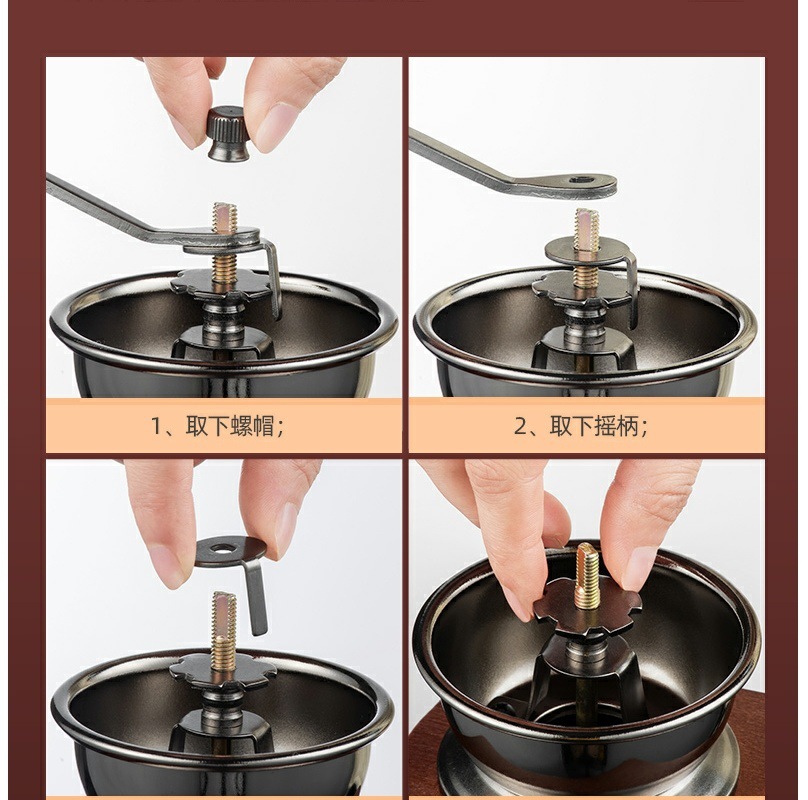 1、取下螺帽；

2、取下摇柄；