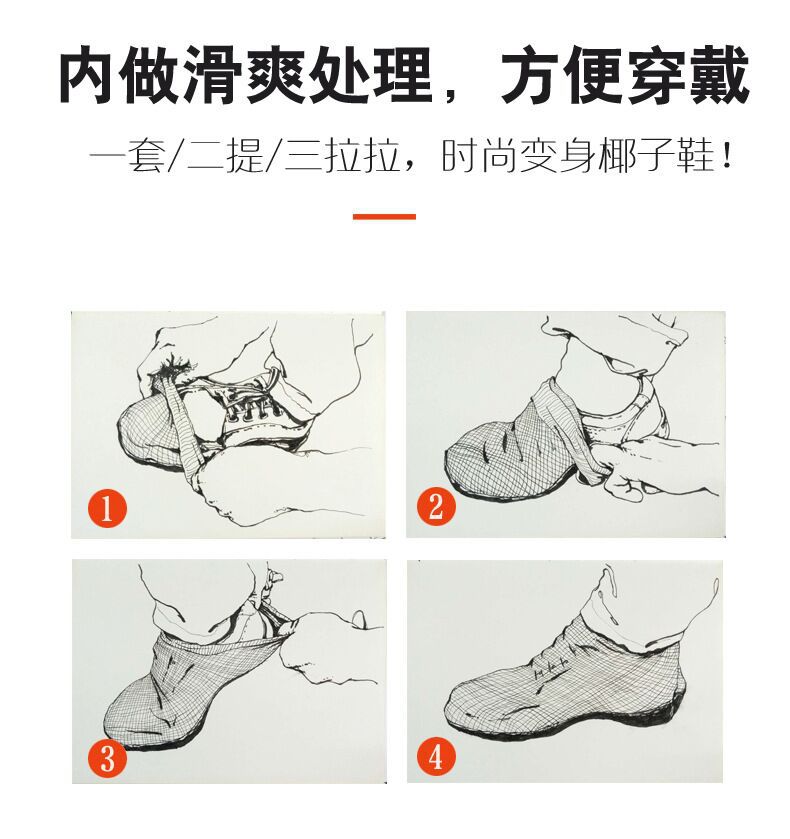 内做滑爽处理，方便穿戴

一套/二提/三拉拉，时尚变身椰子鞋！

1

2

3

4