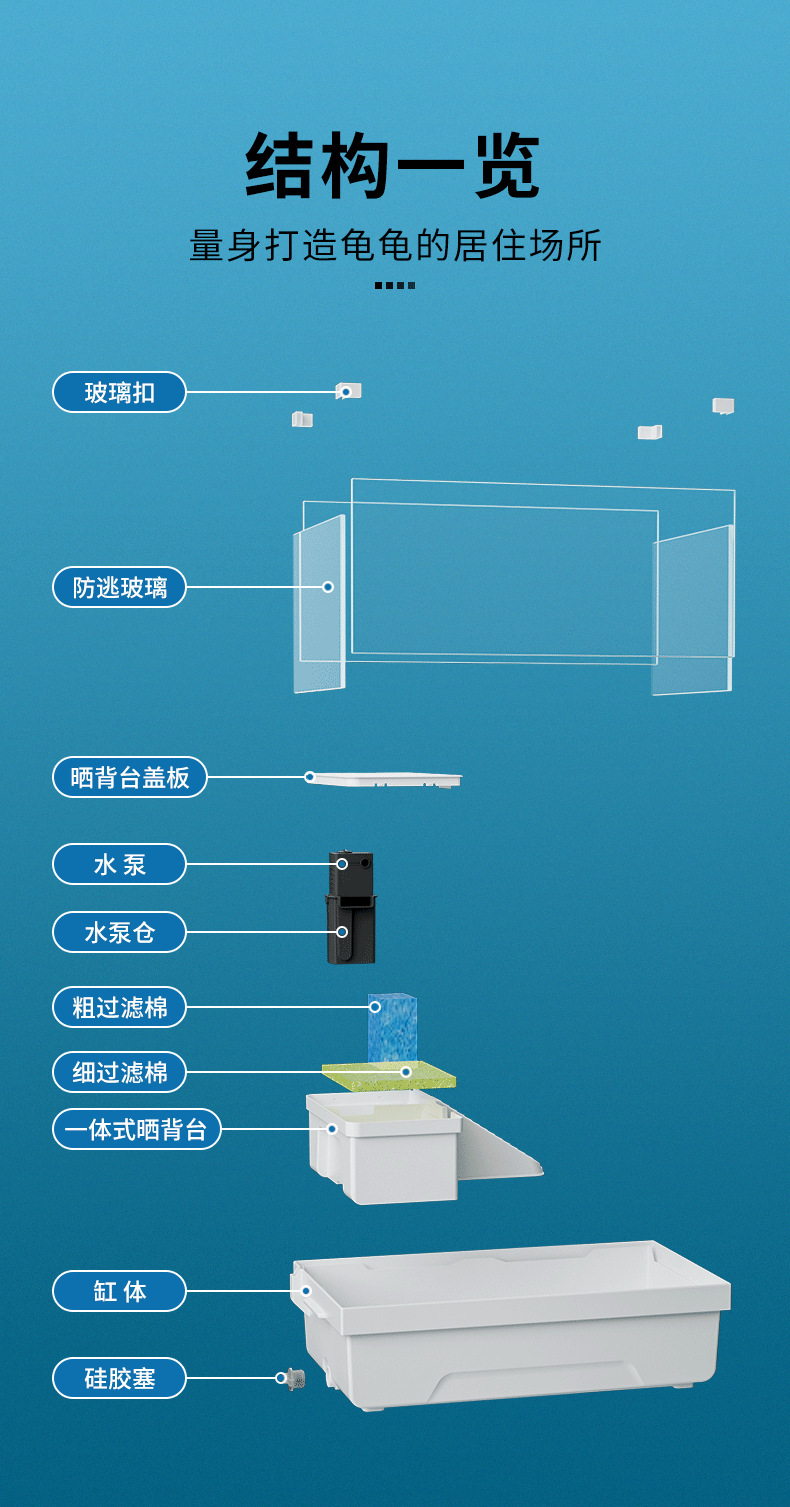 结构一览

量身打造龟龟的居住场所

玻璃扣

防逃玻璃

晒背台盖板

水 泵

水泵仓

粗过滤棉

细过滤棉

一体式晒背台

缸 体

硅胶塞