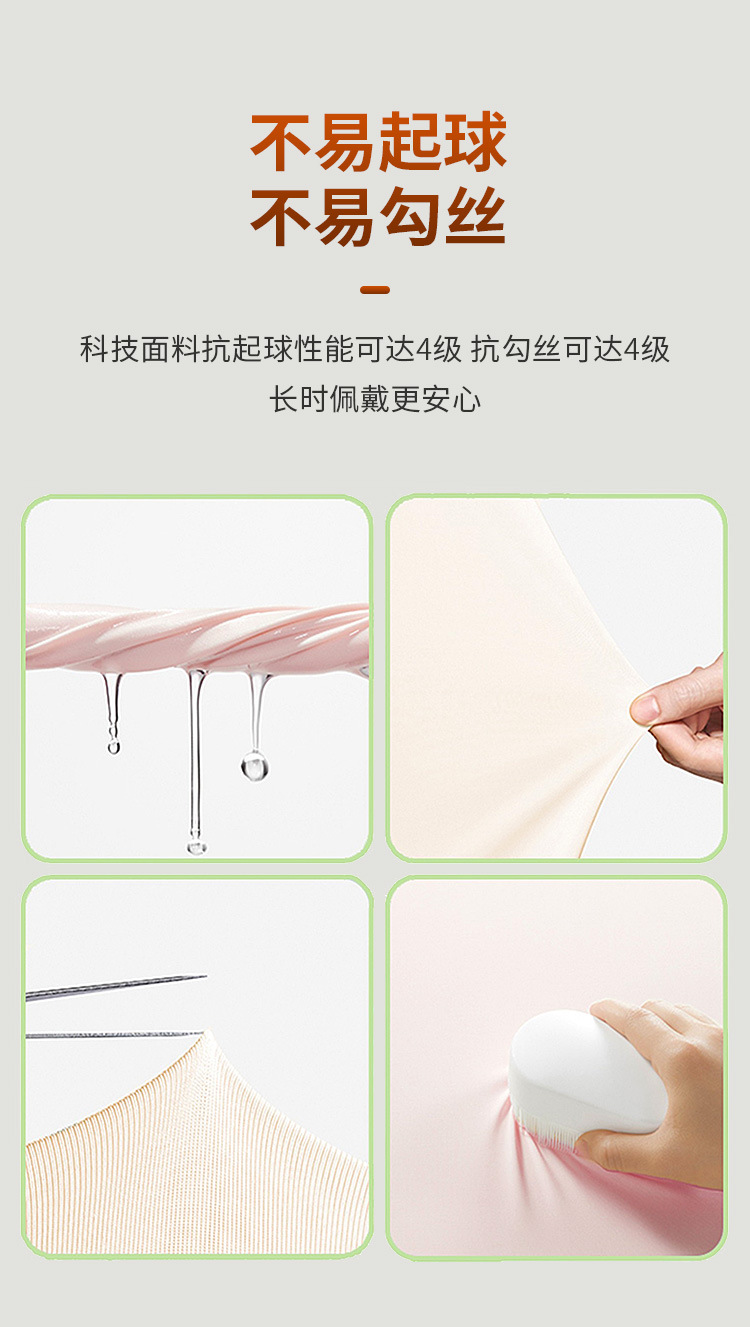 不易起球
不易勾丝

科技面料抗起球性能可达4级 抗勾丝可达4级
长时佩戴更安心