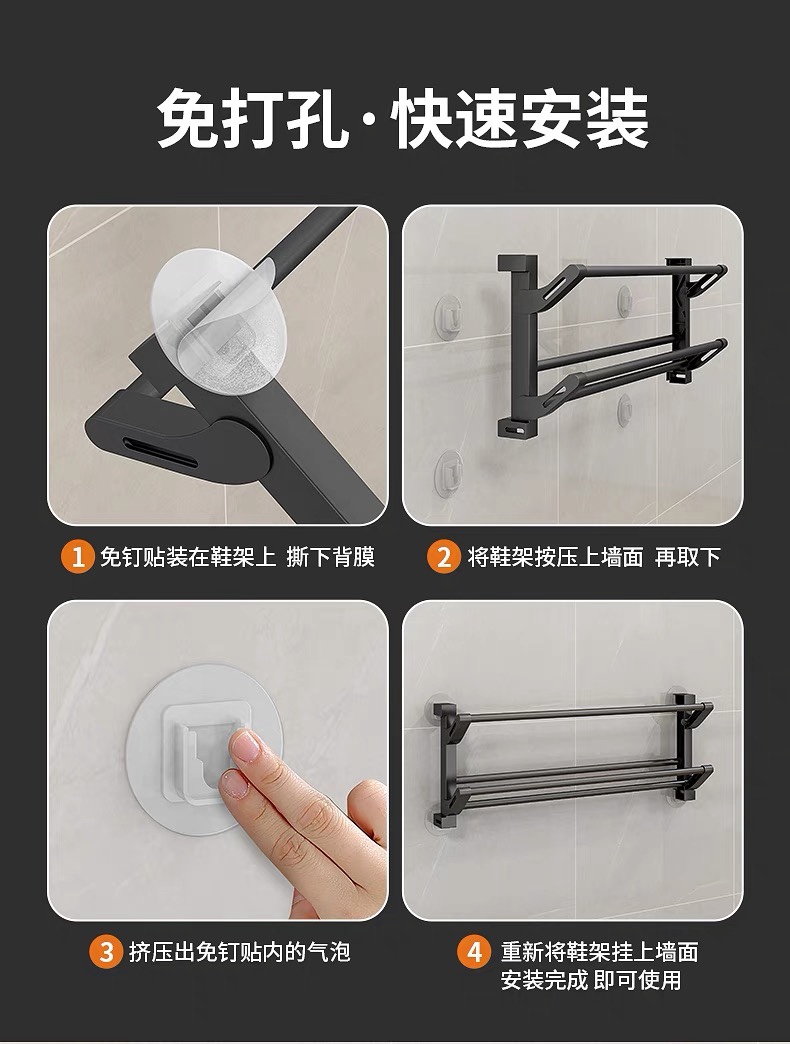 免打孔·快速安装

1 免钉贴装在鞋架上 撕下背膜

2 将鞋架按压上墙面 再取下

3 挤压出免钉贴内的气泡

4 重新将鞋架挂上墙面 安装完成 即可使用