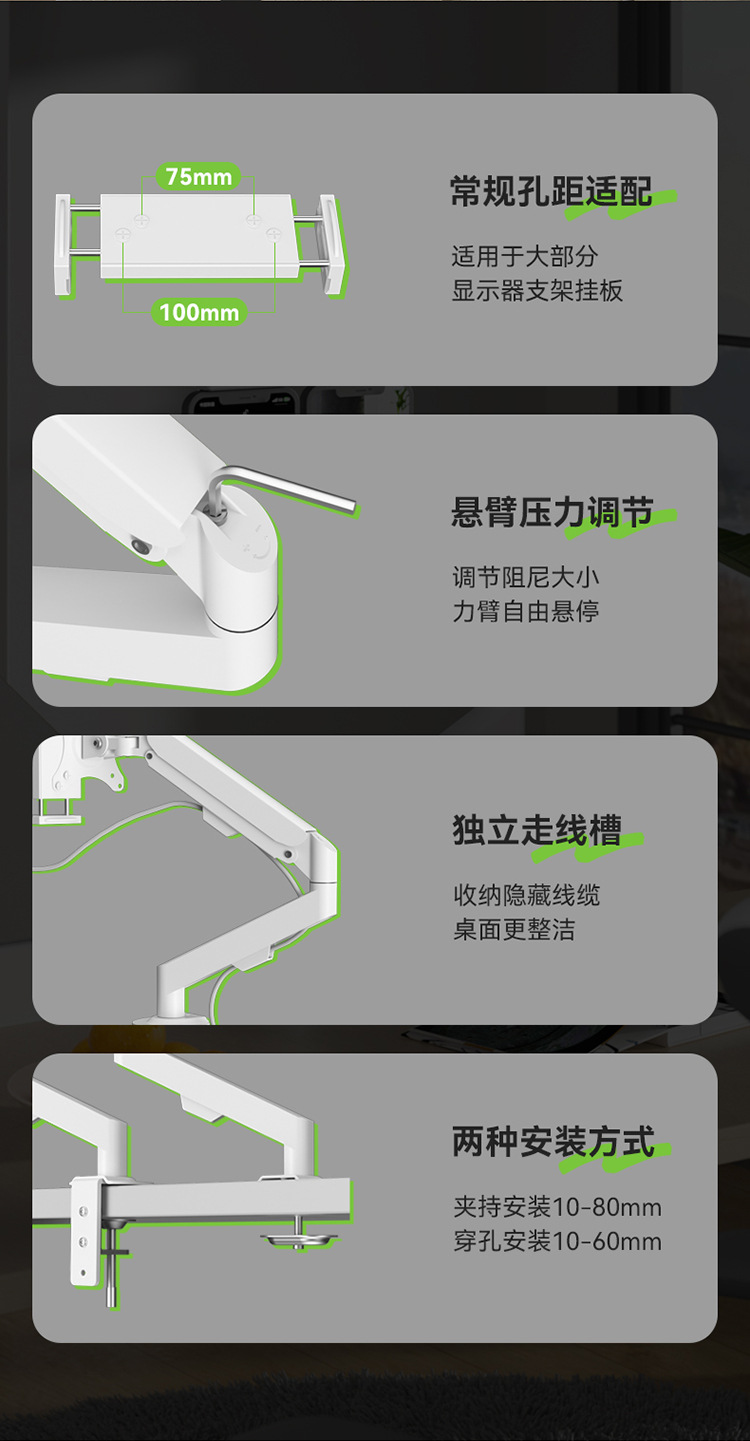 75mm

100mm

常规孔距适配

适用于大部分
显示器支架挂板

悬臂压力调节

调节阻尼大小
力臂自由悬停

独立走线槽

收纳隐藏线缆
桌面更整洁

两种安装方式

夹持安装10-80mm
穿孔安装10-60mm