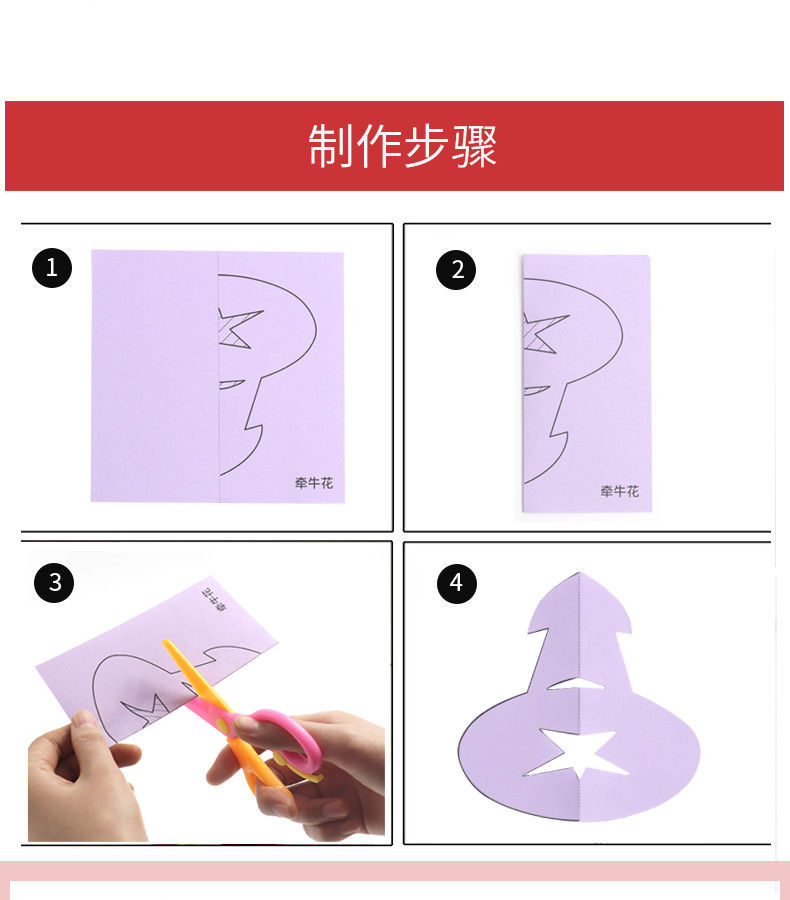 制作步骤

1

牵牛花

2

牵牛花

3

牵牛花

4