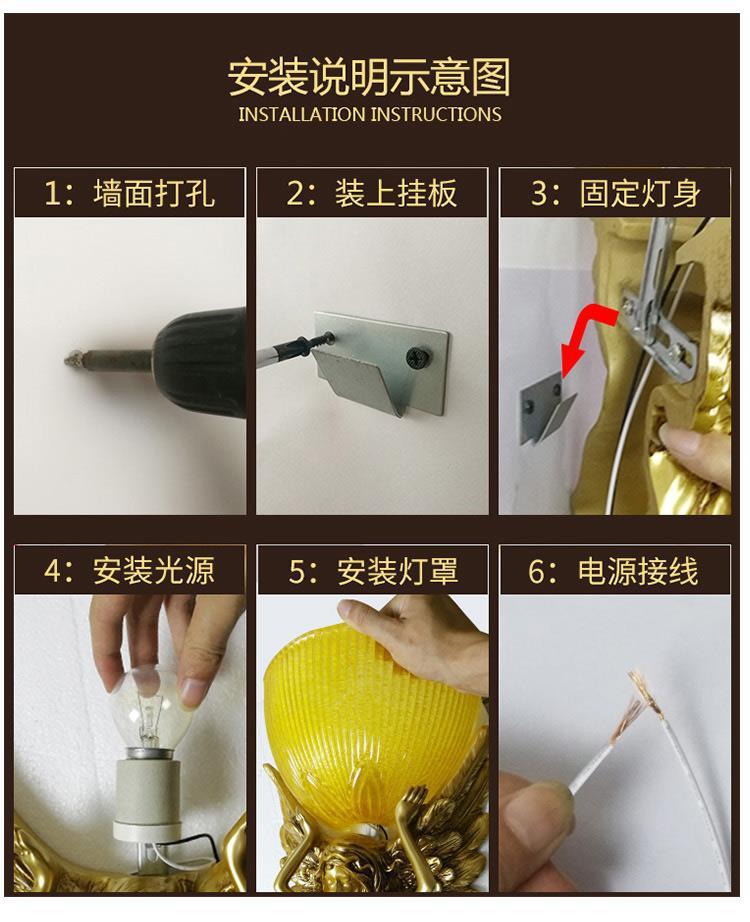 安装说明示意图
INSTALLATION INSTRUCTIONS

1：墙面打孔

2：装上挂板

3：固定灯身

4：安装光源

5：安装灯罩

6：电源接线