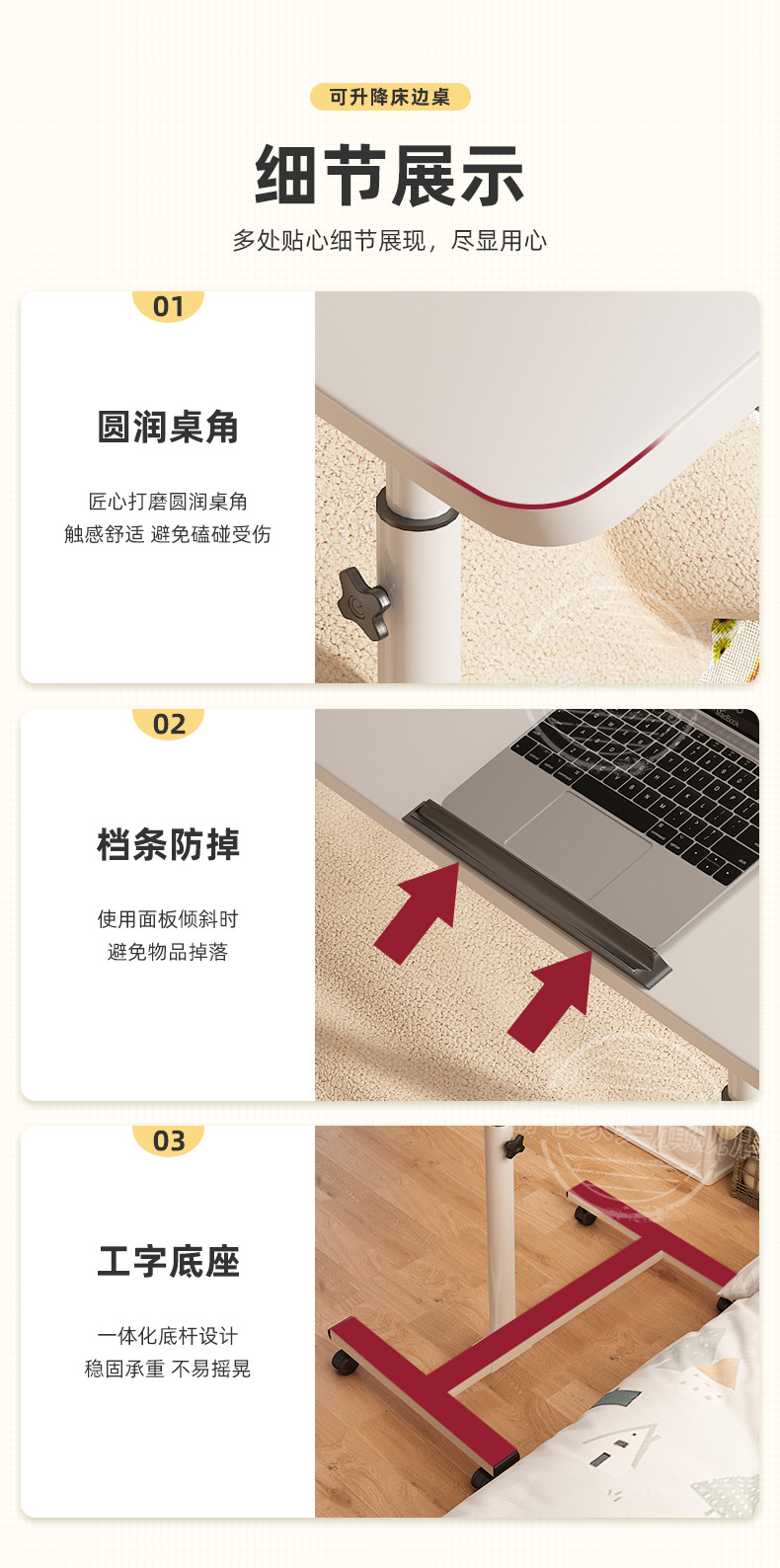 可升降床边桌

细节展示

多处贴心细节展现，尽显用心

01

圆润桌角

匠心打磨圆润桌角
触感舒适 避免磕碰受伤

02

档条防掉

使用面板倾斜时
避免物品掉落

03

工字底座

一体化底杆设计
稳固承重 不易摇晃