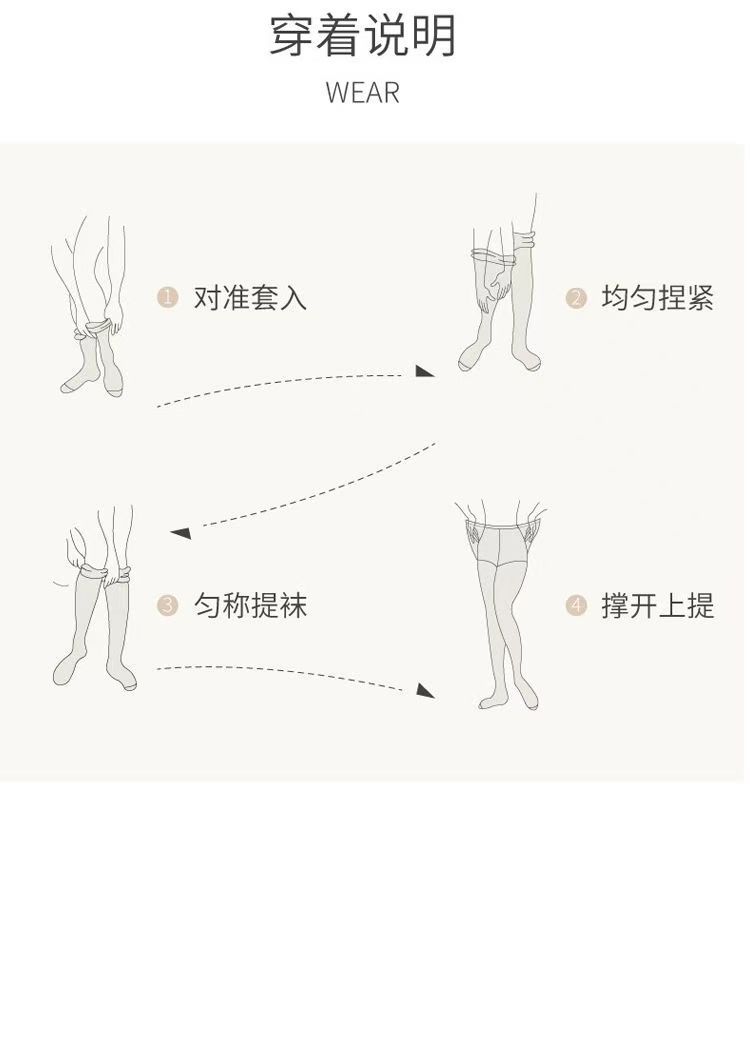 穿着说明

WEAR

1 对准套入

2 均匀捏紧

3 匀称提袜

4 撑开上提