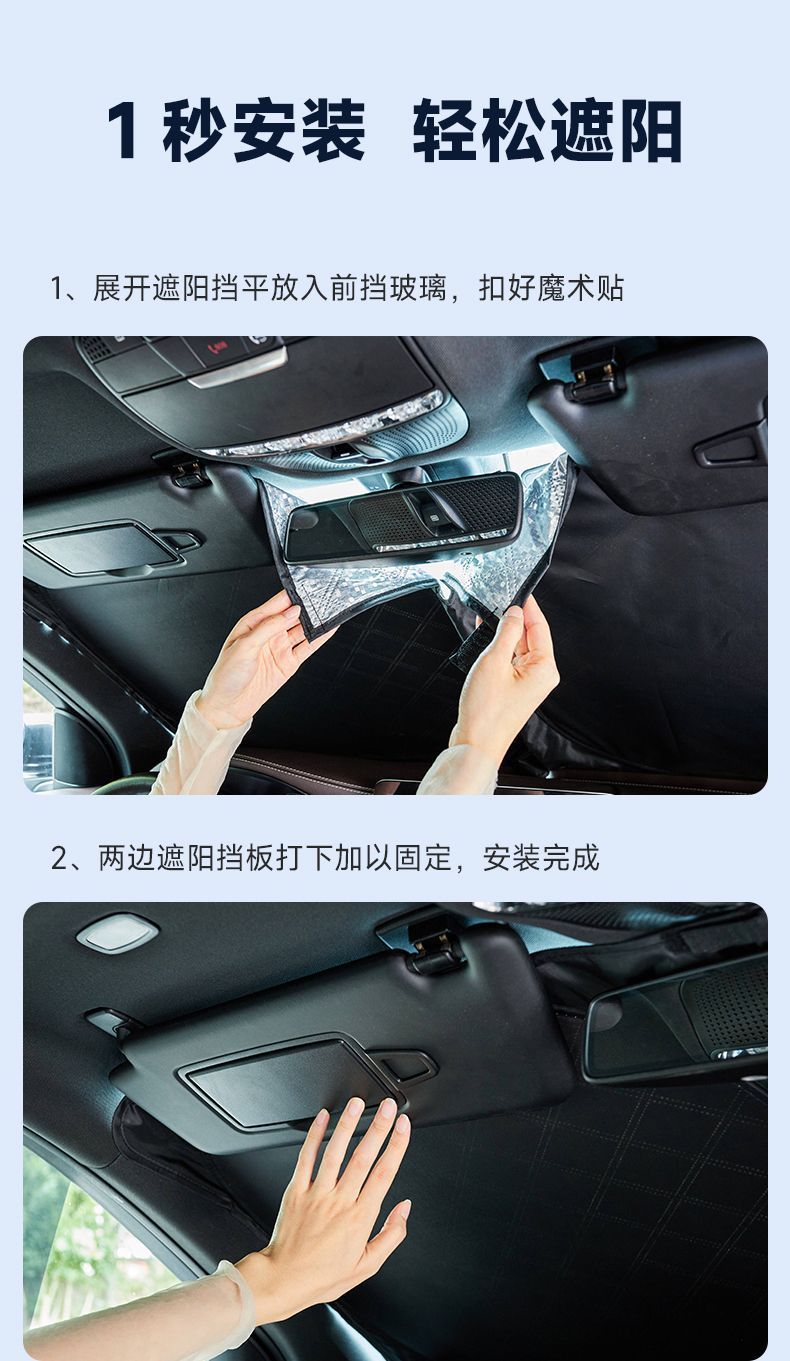 1 秒安装 轻松遮阳

1、展开遮阳挡平放入前挡玻璃，扣好魔术贴

2、两边遮阳挡板打下加以固定，安装完成