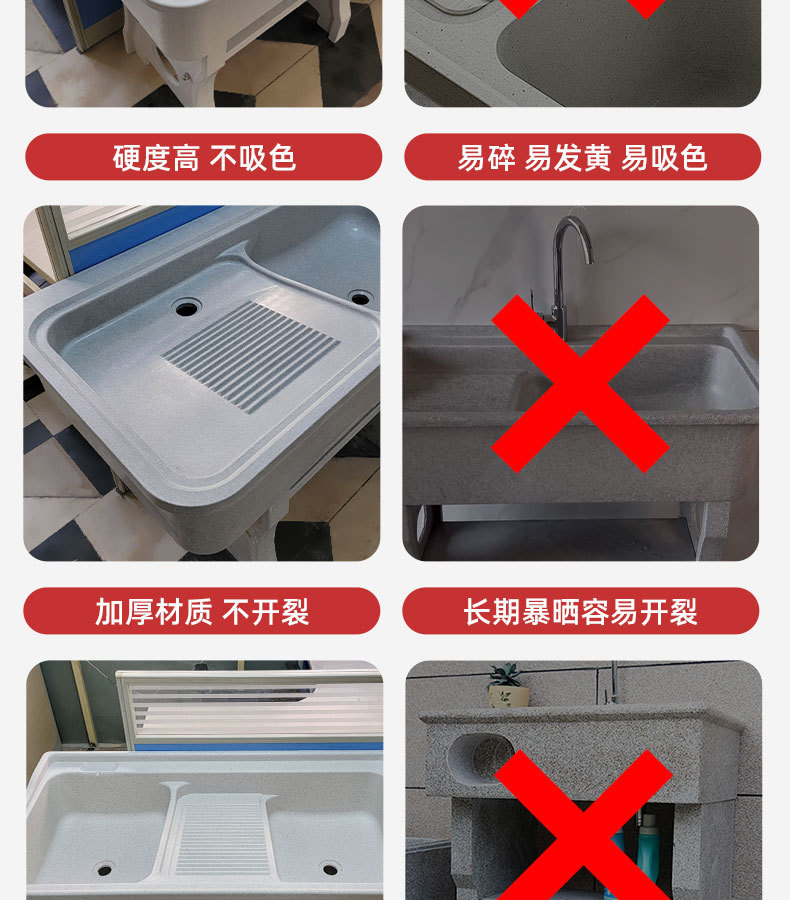 硬度高 不吸色

易碎 易发黄 易吸色

加厚材质 不开裂

长期暴晒容易开裂