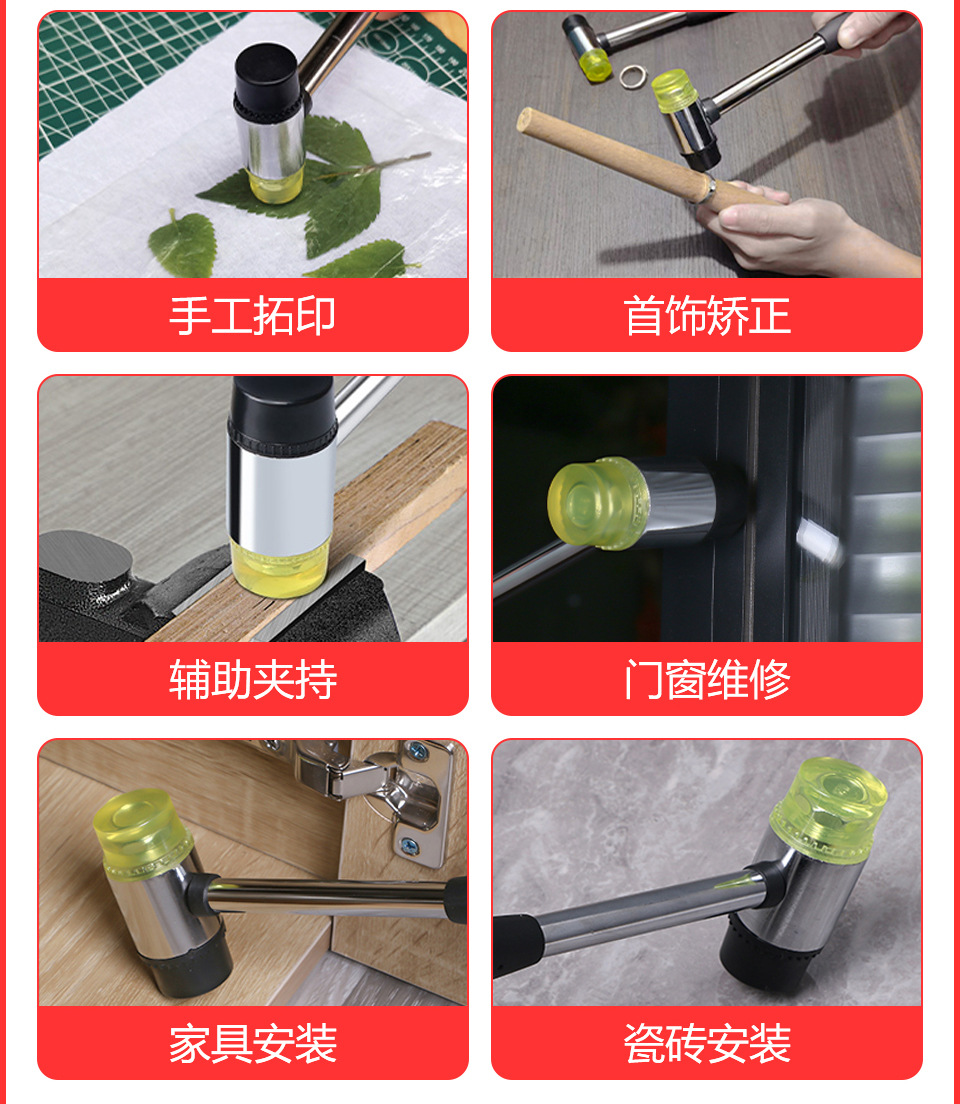 手工拓印

首饰矫正

辅助夹持

门窗维修

家具安装

瓷砖安装