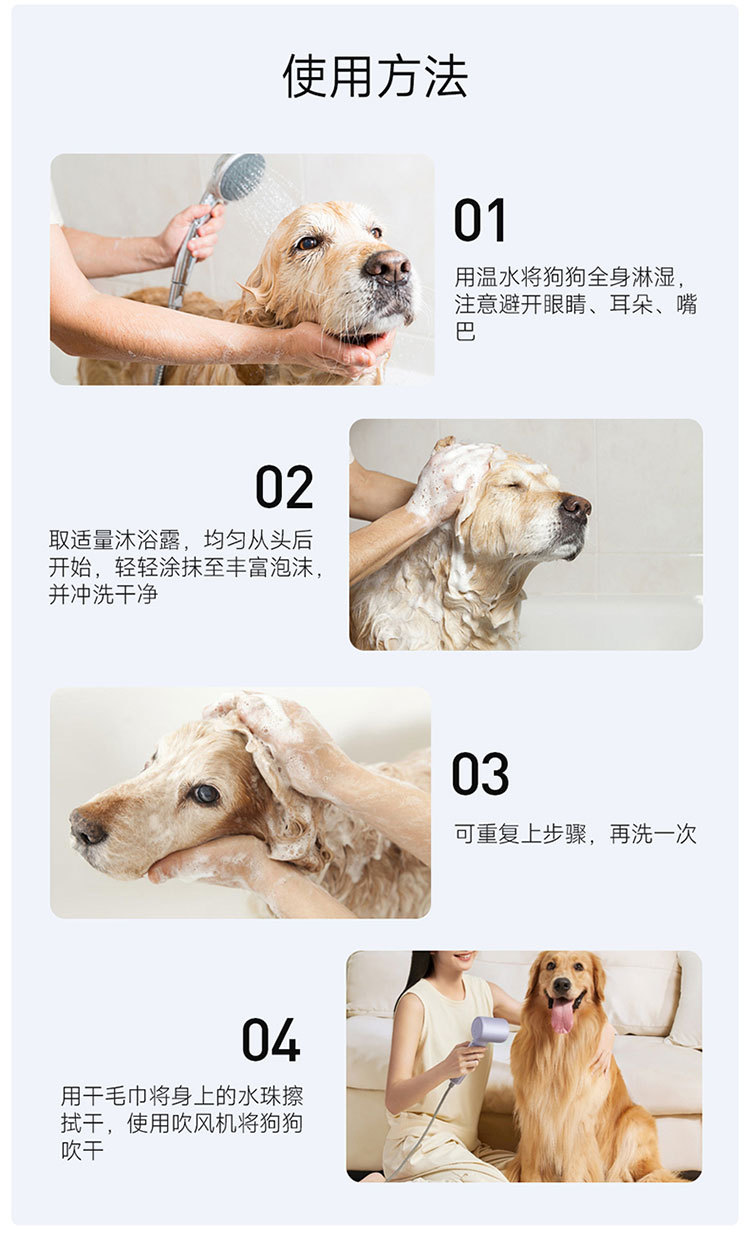 使用方法

01
用温水将狗狗全身淋湿，注意避开眼睛、耳朵、嘴巴

02
取适量沐浴露，均匀从头后开始，轻轻涂抹至丰富泡沫，并冲洗干净

03
可重复上步骤，再洗一次

04
用干毛巾将身上的水珠擦拭干，使用吹风机将狗狗吹干