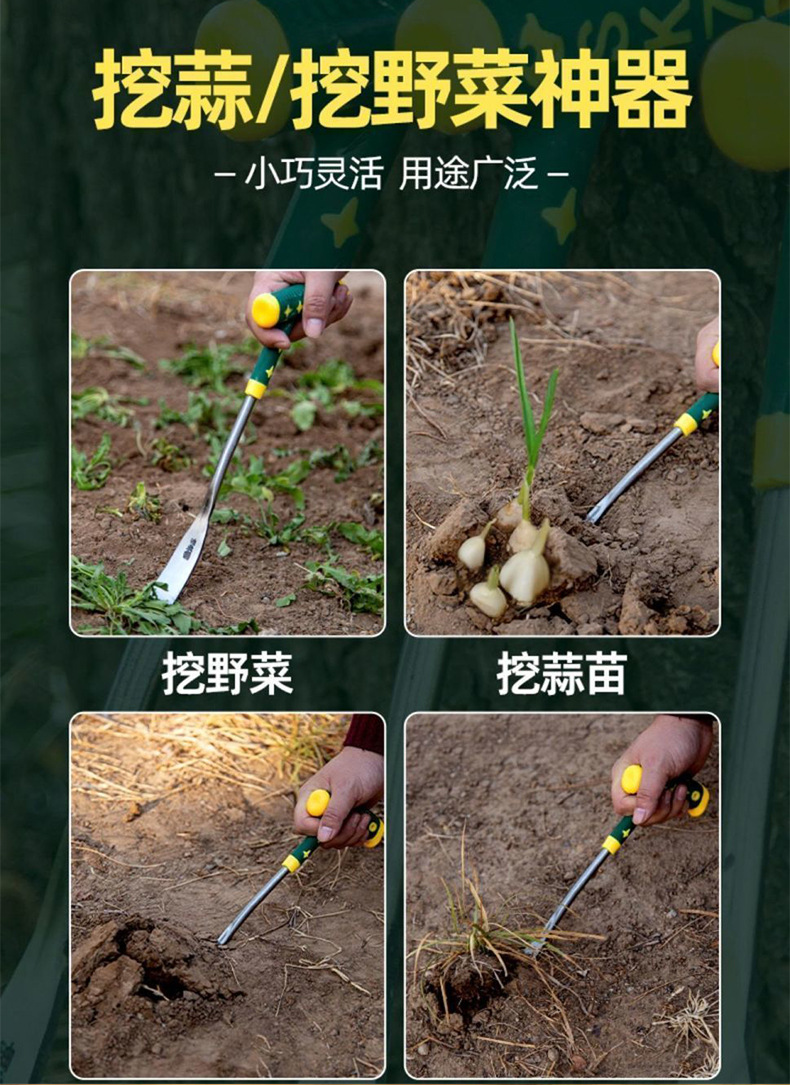 挖蒜/挖野菜神器

– 小巧灵活 用途广泛 –

挖野菜

挖蒜苗