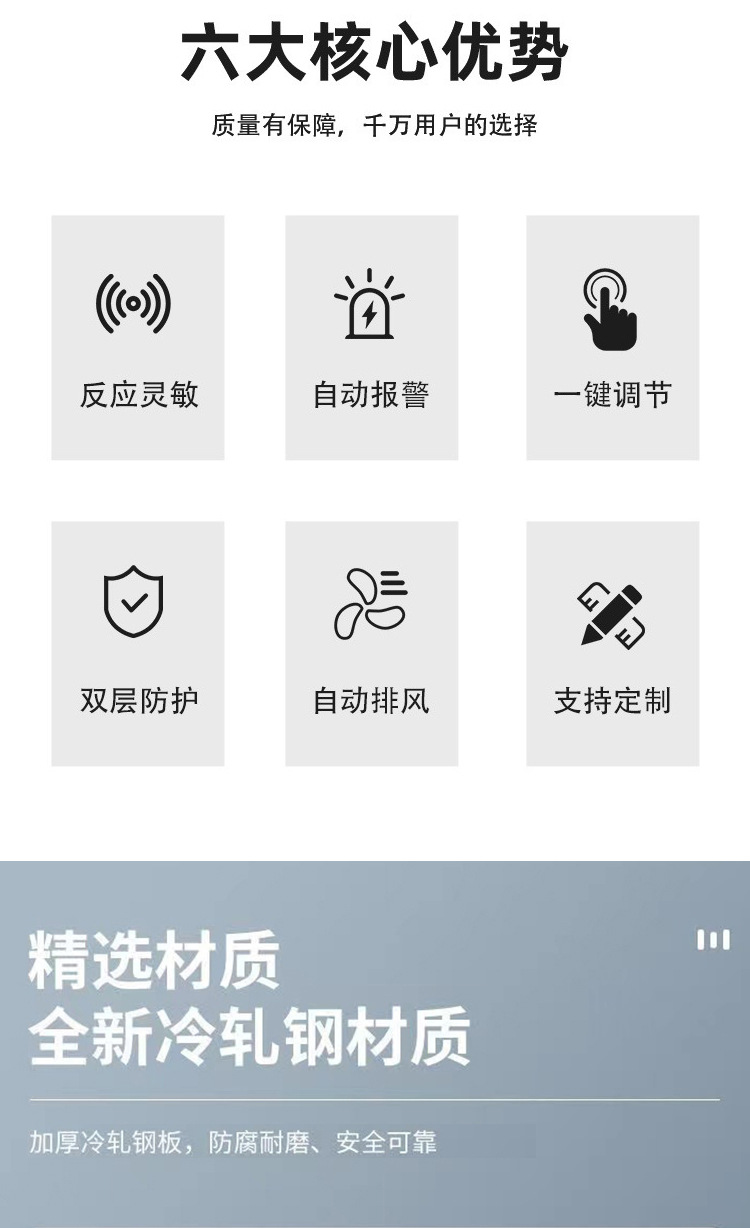 六大核心优势

质量有保障，千万用户的选择

反应灵敏

自动报警

一键调节

双层防护

自动排风

支持定制

精选材质
全新冷轧钢材质

加厚冷轧钢板，防腐耐磨、安全可靠