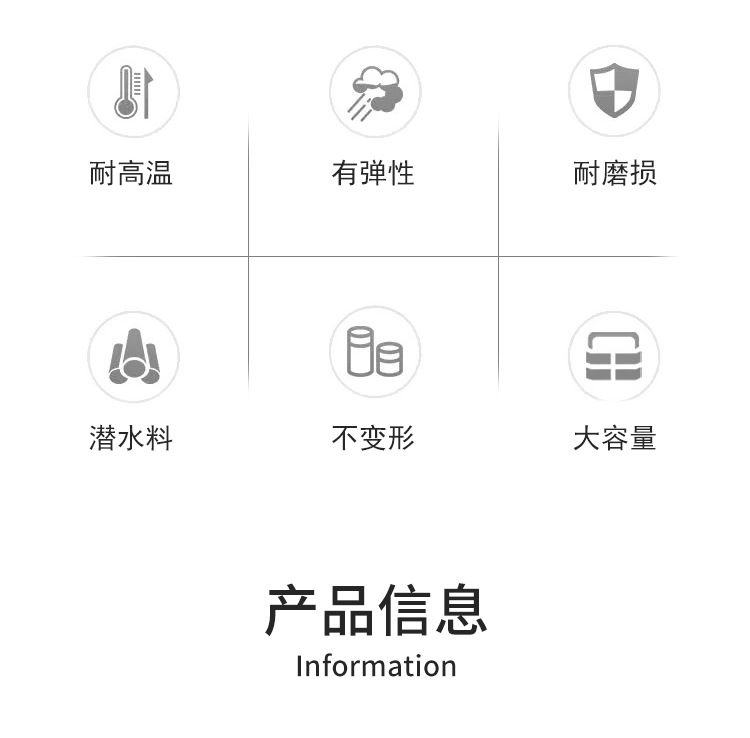 耐高温

有弹性

耐磨损

潜水料

不变形

大容量

产品信息
Information