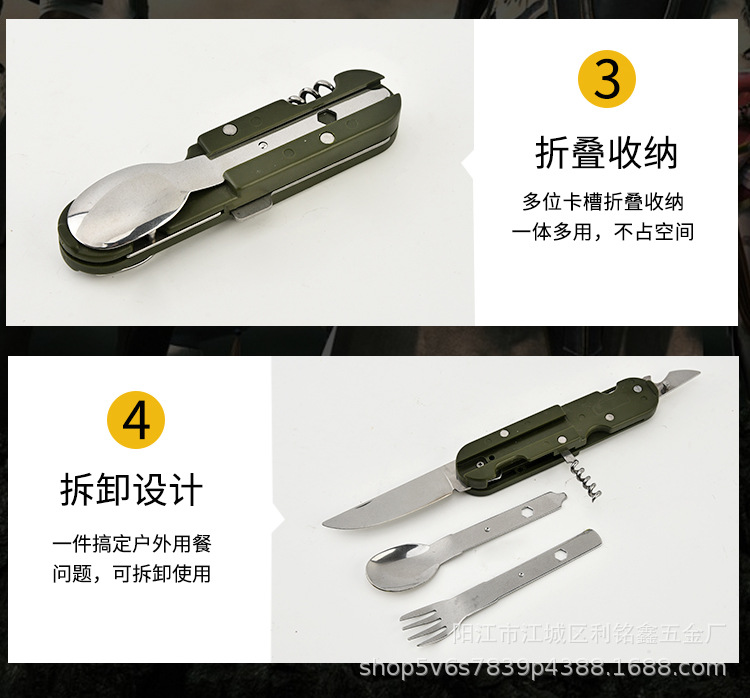 3

折叠收纳

多位卡槽折叠收纳
一体多用，不占空间

4

拆卸设计

一件搞定户外用餐
问题，可拆卸使用

阳江市江城区利铭鑫五金厂
shop5v6s7839p4388.1688.com