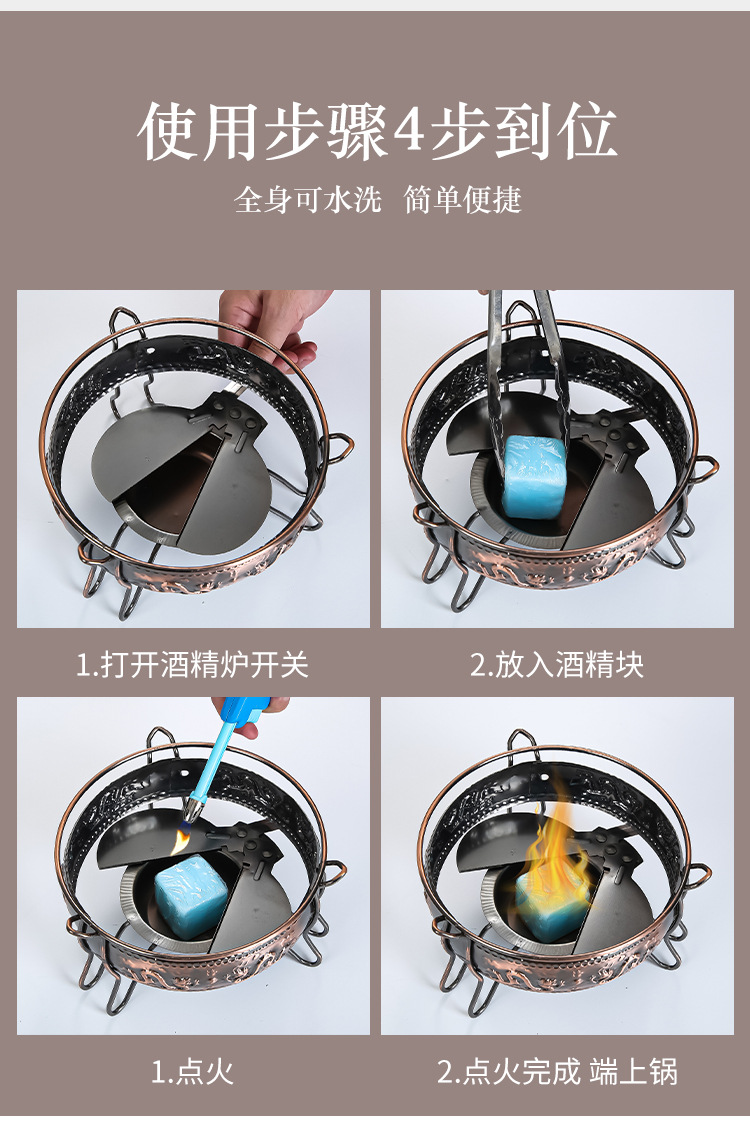 使用步骤4步到位

全身可水洗 简单便捷

1.打开酒精炉开关

2.放入酒精块

1.点火

2.点火完成 端上锅