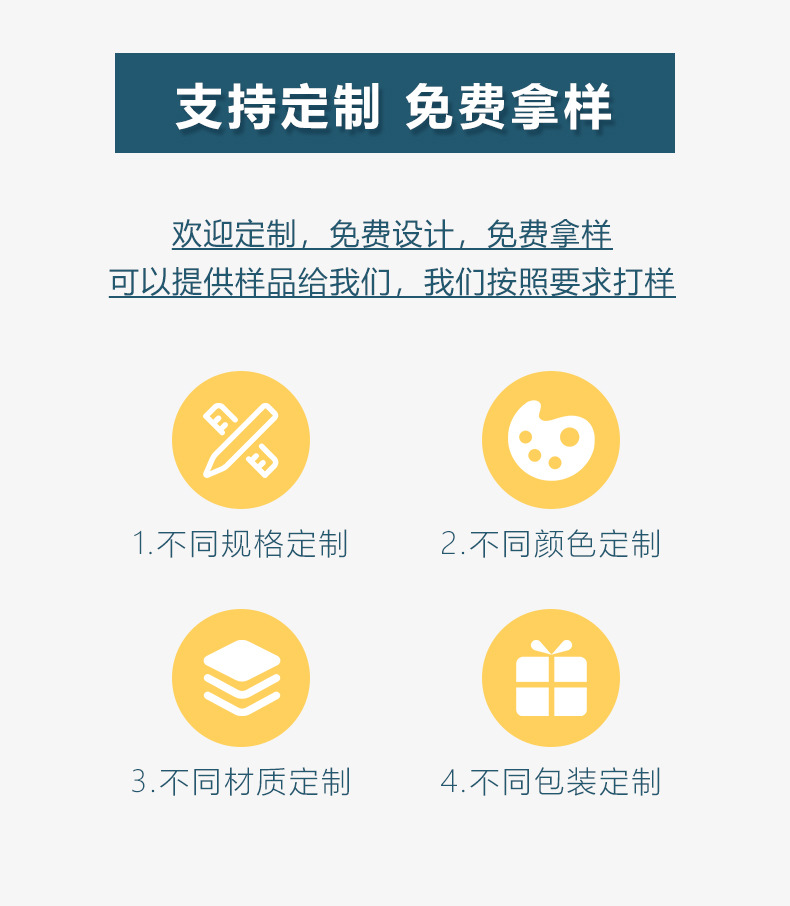 支持定制 免费拿样

欢迎定制，免费设计，免费拿样
可以提供样品给我们，我们按照要求打样

1.不同规格定制

2.不同颜色定制

3.不同材质定制

4.不同包装定制