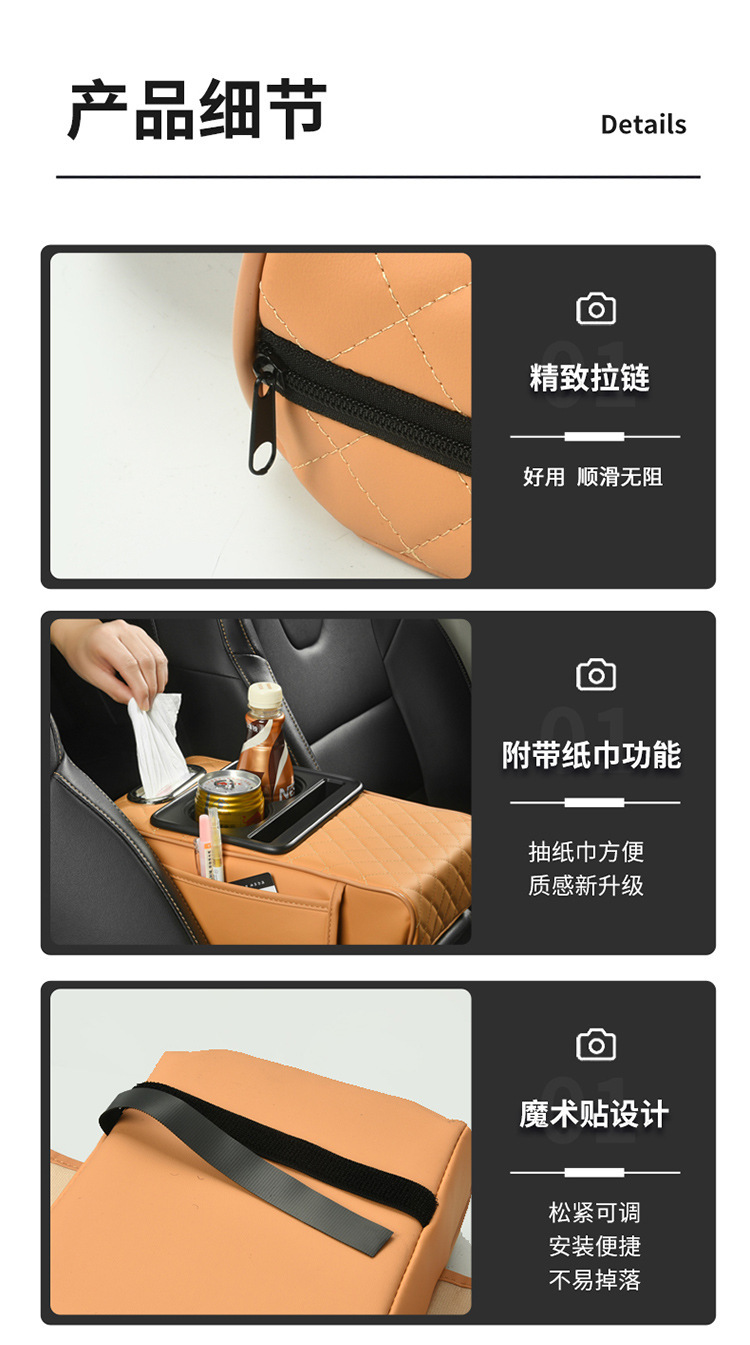 产品细节

Details

01

精致拉链

好用 顺滑无阻

01

附带纸巾功能

抽纸巾方便
质感新升级

01

魔术贴设计

松紧可调
安装便捷
不易掉落