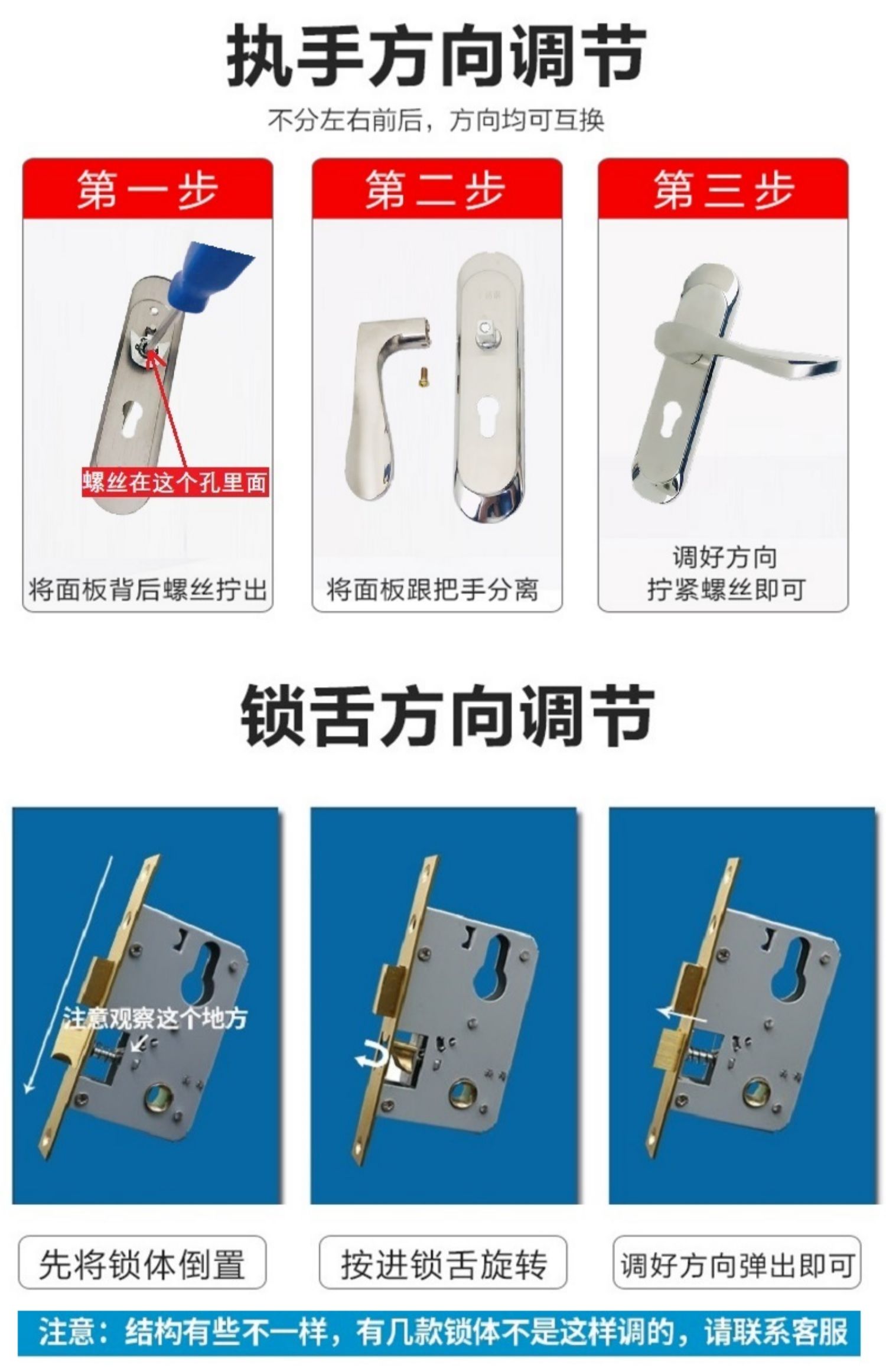 执手方向调节

不分左右前后，方向均可互换

第一步

螺丝在这个孔里面

将面板背后螺丝拧出

第二步

将面板跟把手分离

第三步

调好方向
拧紧螺丝即可

锁舌方向调节

注意观察这个地方

先将锁体倒置

按进锁舌旋转

调好方向弹出即可

注意：结构有些不一样，有几款锁体不是这样调的，请联系客服