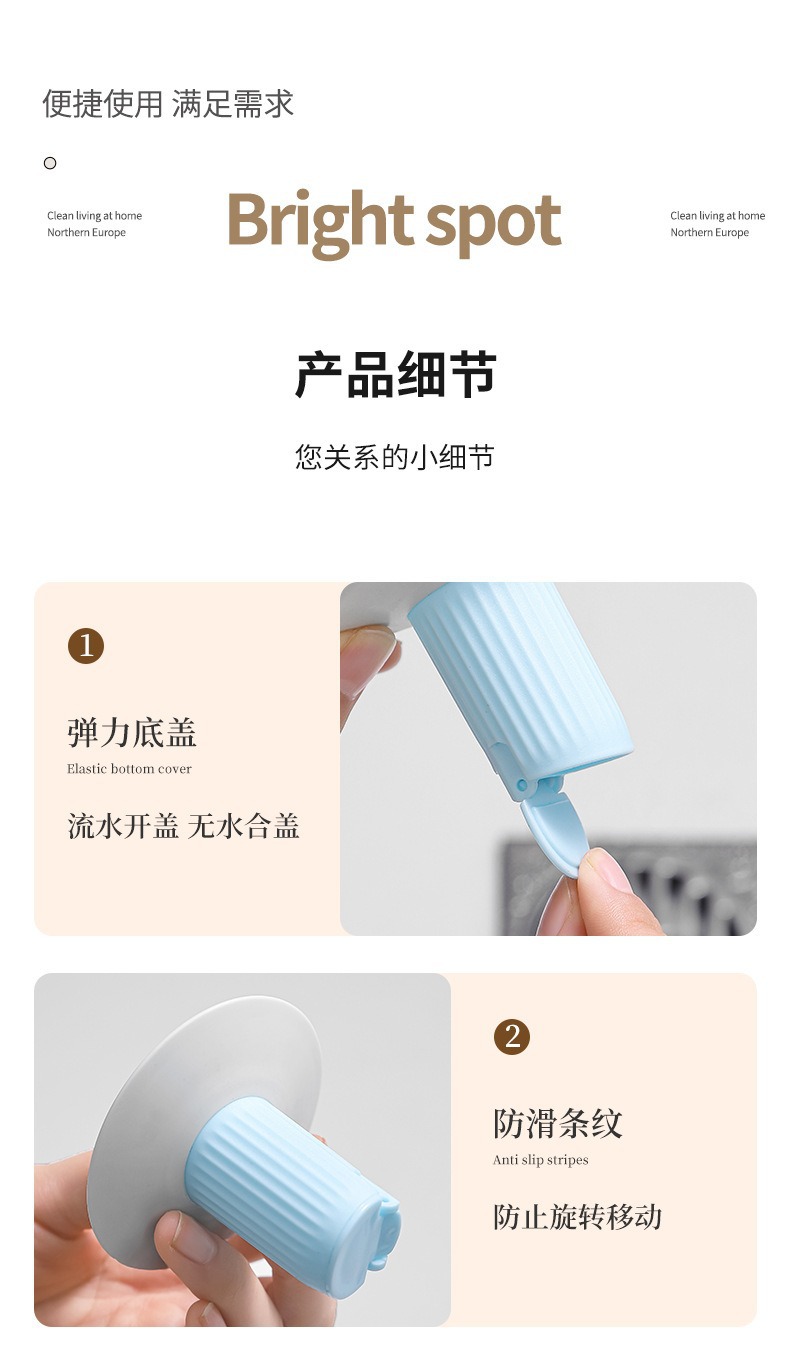 便捷使用 满足需求

Clean living at home
Northern Europe

Bright spot

Clean living at home
Northern Europe

产品细节

您关系的小细节

1

弹力底盖

Elastic bottom cover

流水开盖 无水合盖

2

防滑条纹

Anti slip stripes

防止旋转移动