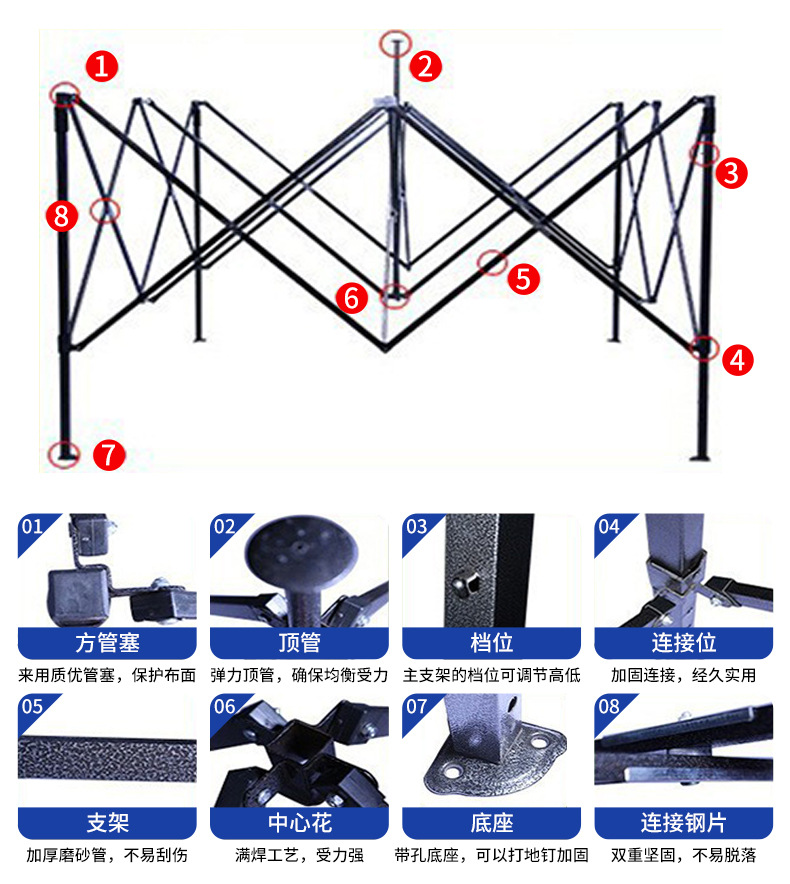 1
2
3
8
5
6
4
7

01
方管塞
来用质优管塞，保护布面

02
顶管
弹力顶管，确保均衡受力

03
档位
主支架的档位可调节高低

04
连接位
加固连接，经久实用

05
支架
加厚磨砂管，不易刮伤

06
中心花
满焊工艺，受力强

07
底座
带孔底座，可以打地钉加固

08
连接钢片
双重坚固，不易脱落