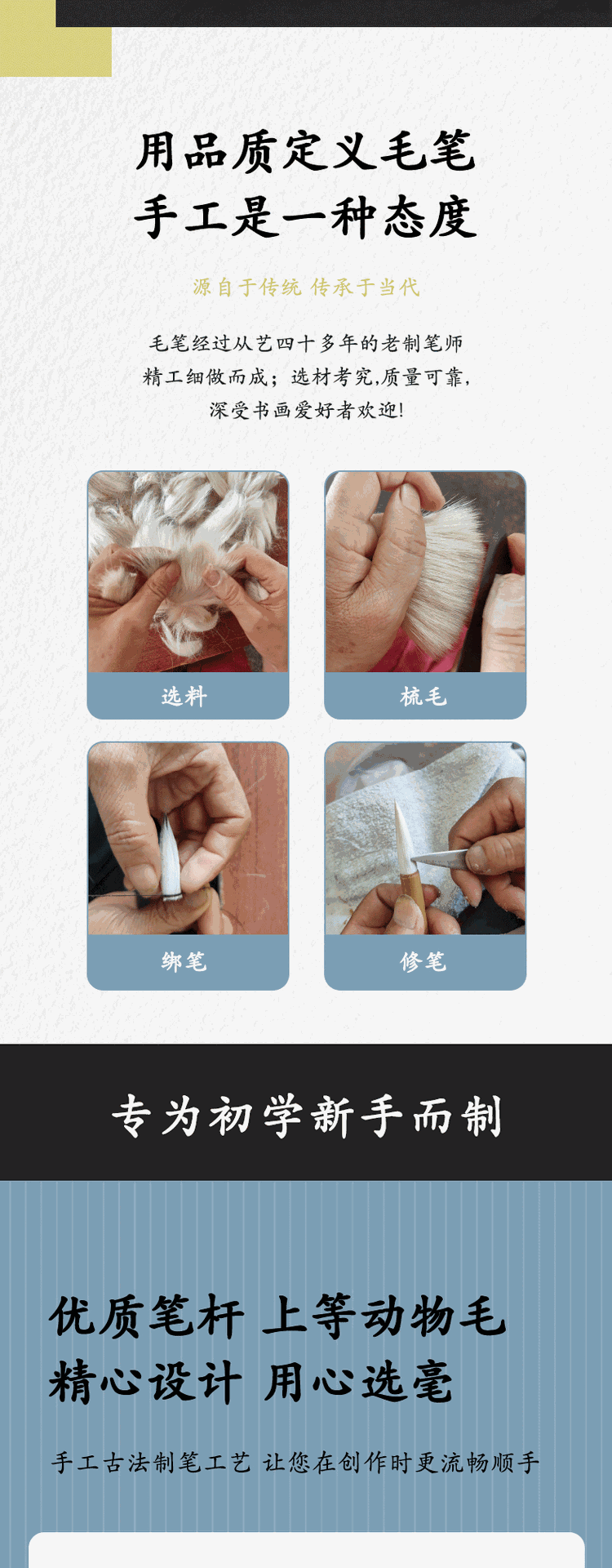 用品质定义毛笔
手工是一种态度

源自于传统 传承于当代

毛笔经过从艺四十多年的老制笔师精工细做而成；选材考究，质量可靠，深受书画爱好者欢迎！

选料

梳毛

绑笔

修笔

专为初学新手而制

优质笔杆 上等动物毛
精心设计 用心选毫

手工古法制笔工艺 让您在创作时更流畅顺手