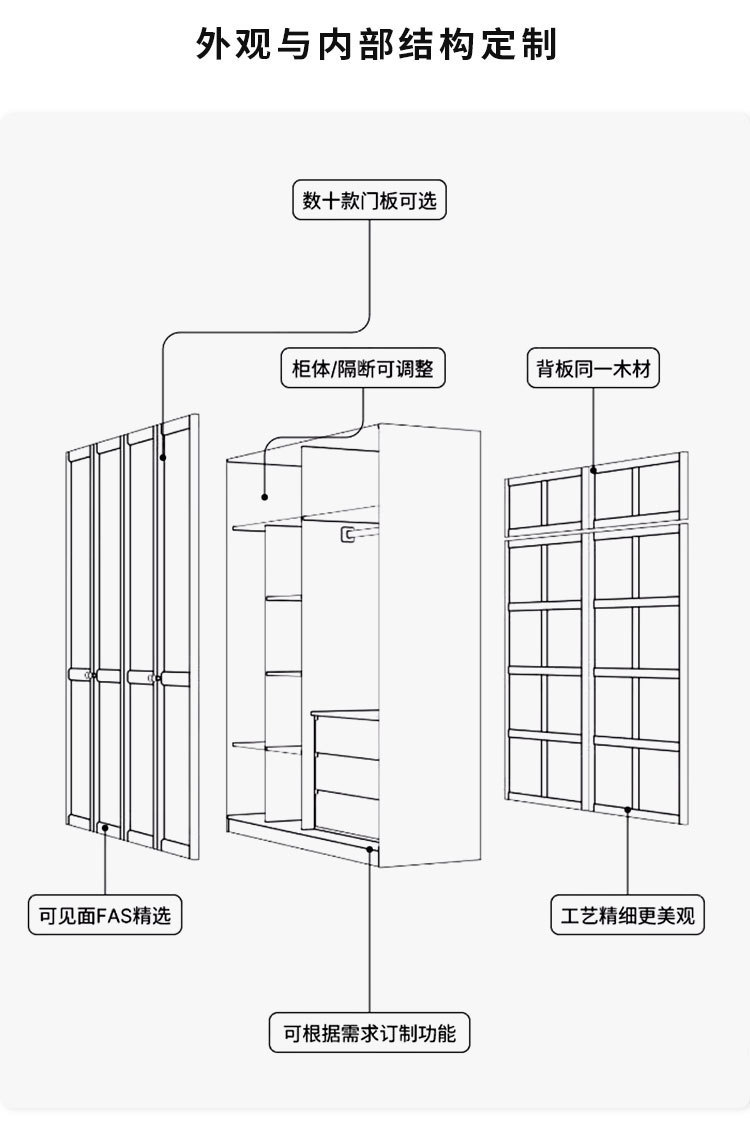 外观与内部结构定制

数十款门板可选

柜体/隔断可调整

背板同一木材

可见面FAS精选

工艺精细更美观

可根据需求订制功能