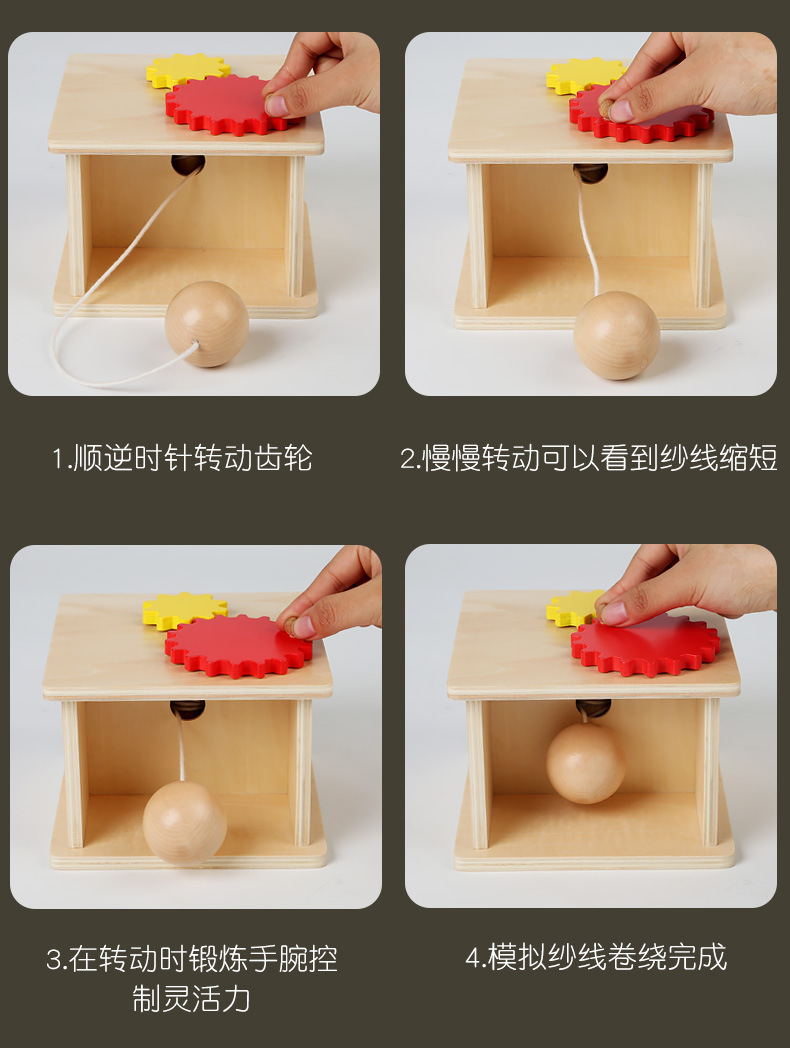 1.顺逆时针转动齿轮

2.慢慢转动可以看到纱线缩短

3.在转动时锻炼手腕控制灵活力

4.模拟纱线卷绕完成