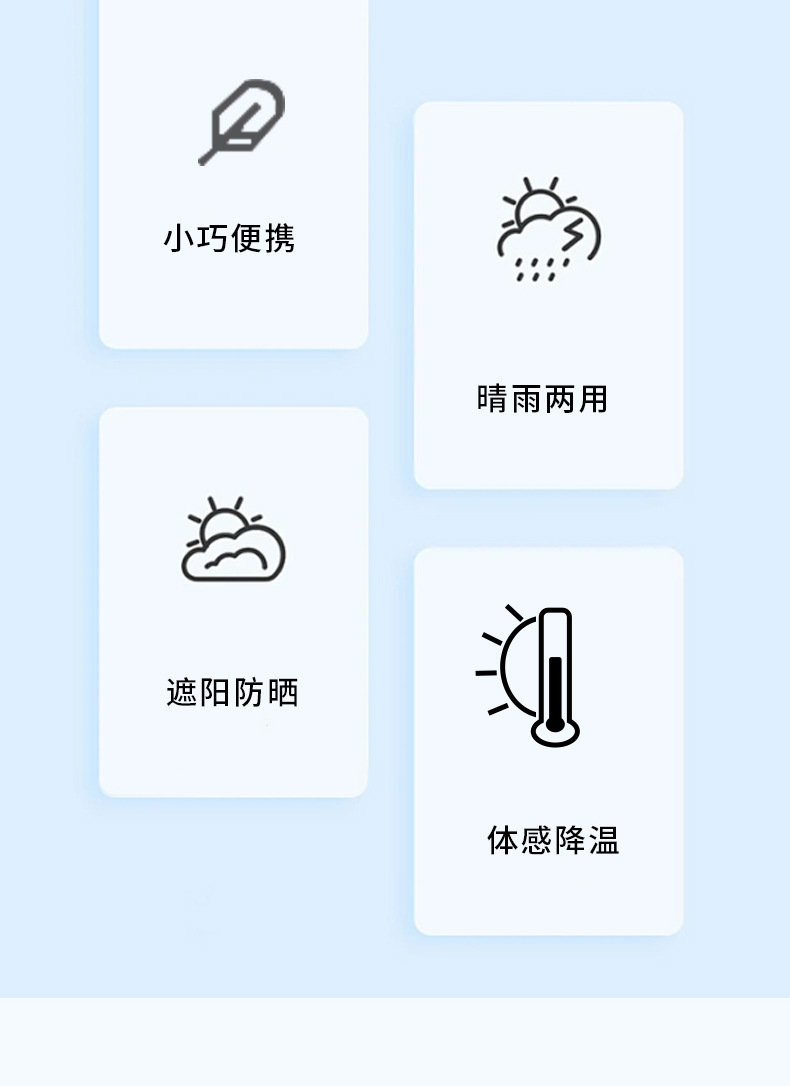 小巧便携

遮阳防晒

晴雨两用

体感降温