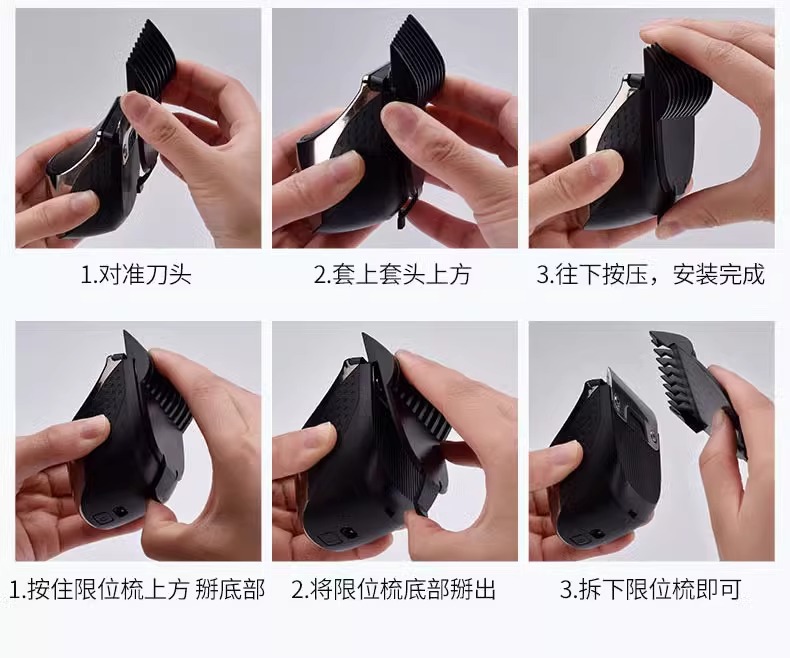 1.对准刀头

2.套上套头上方

3.往下按压，安装完成

1.按住限位梳上方 掰底部

2.将限位梳底部掰出

3.拆下限位梳即可