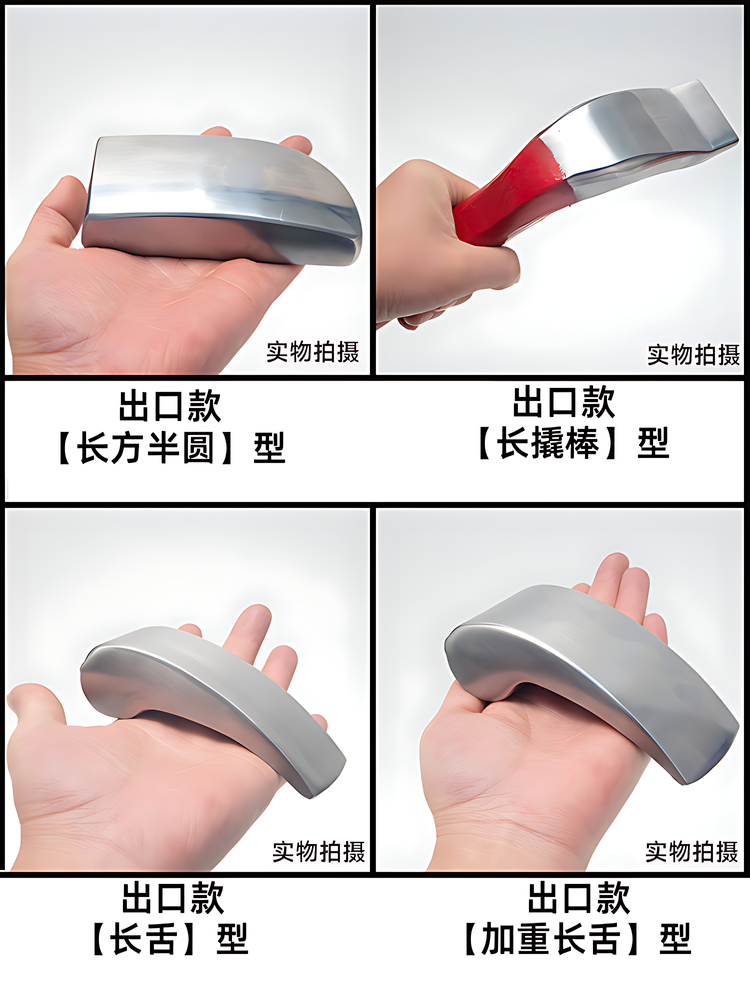 实物拍摄

出口款
【长方半圆】型

实物拍摄

出口款
【长撬棒】型

实物拍摄

出口款
【长舌】型

实物拍摄

出口款
【加重长舌】型