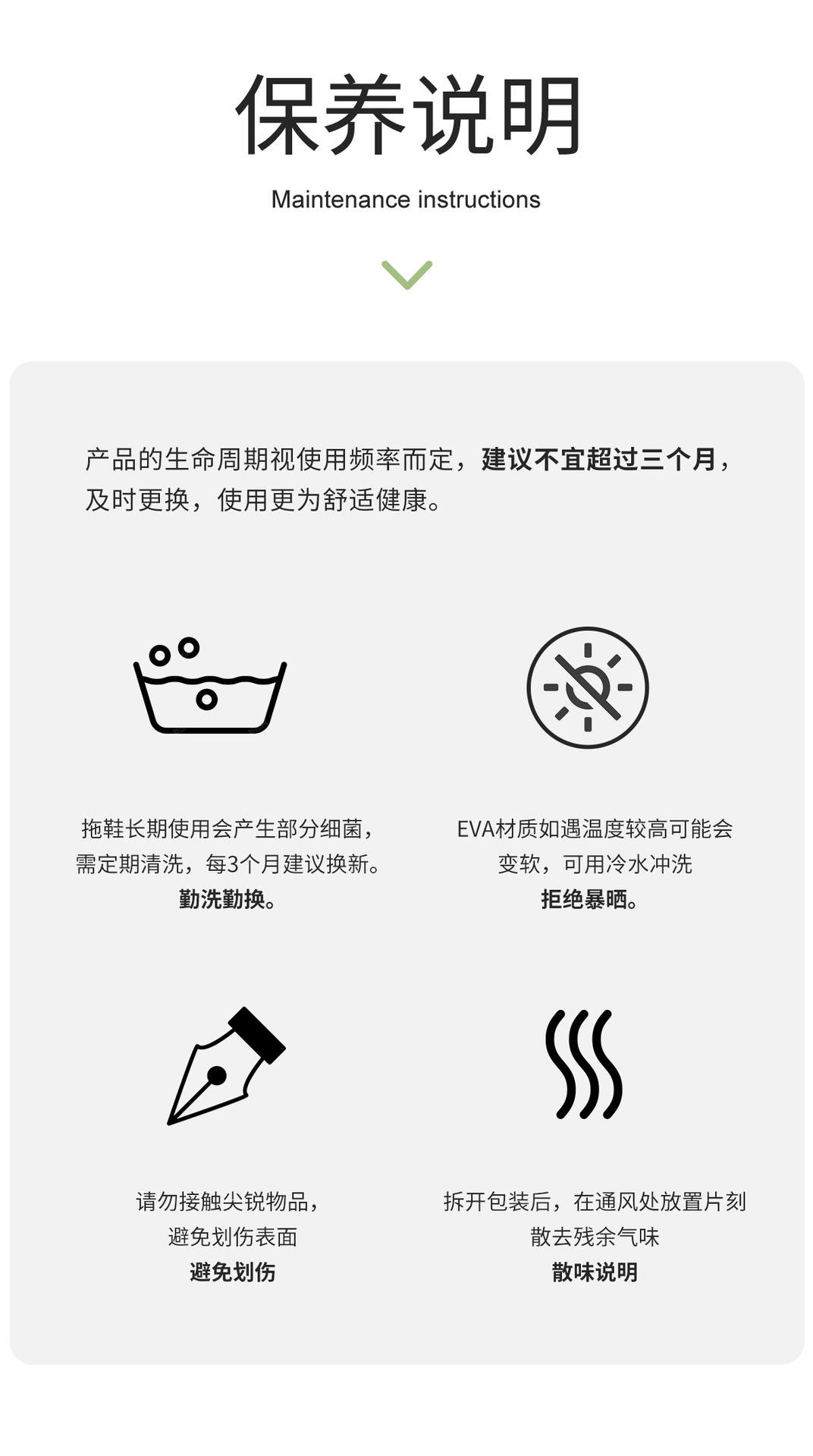 保养说明

Maintenance instructions

产品的生命周期视使用频率而定，建议不宜超过三个月，及时更换，使用更为舒适健康。

拖鞋长期使用会产生部分细菌，
需定期清洗，每3个月建议换新。
勤洗勤换。

EVA材质如遇温度较高可能会
变软，可用冷水冲洗
拒绝暴晒。

请勿接触尖锐物品，
避免划伤表面
避免划伤

拆开包装后，在通风处放置片刻
散去残余气味
散味说明