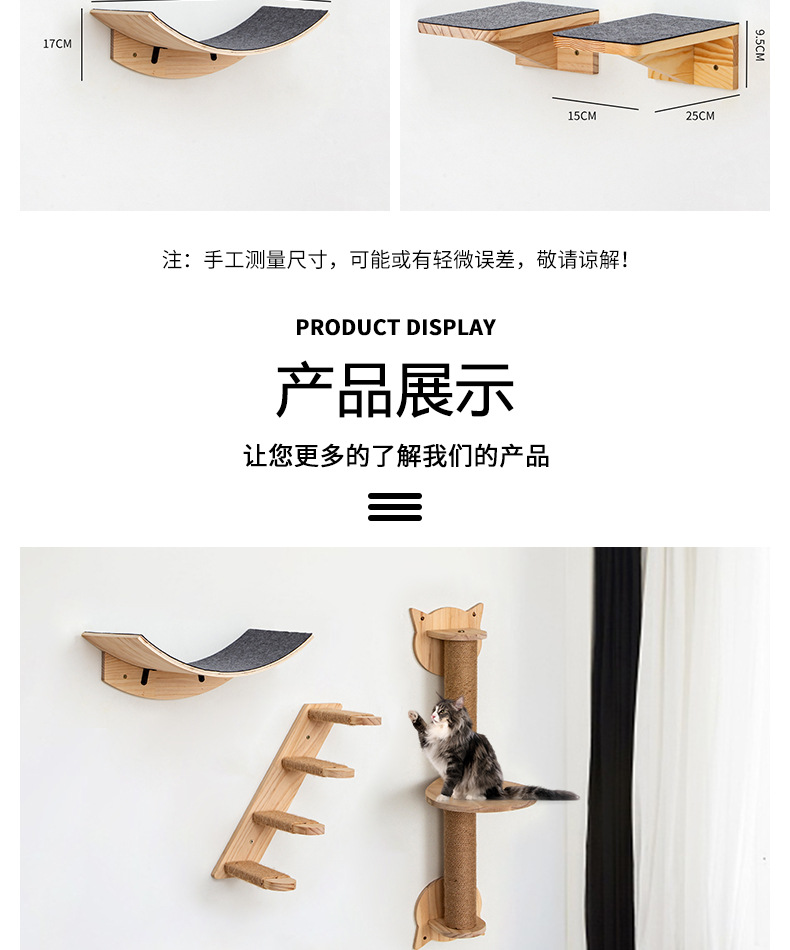 17CM

9.5CM

15CM

25CM

注：手工测量尺寸，可能或有轻微误差，敬请谅解！

PRODUCT DISPLAY

产品展示

让您更多的了解我们的产品