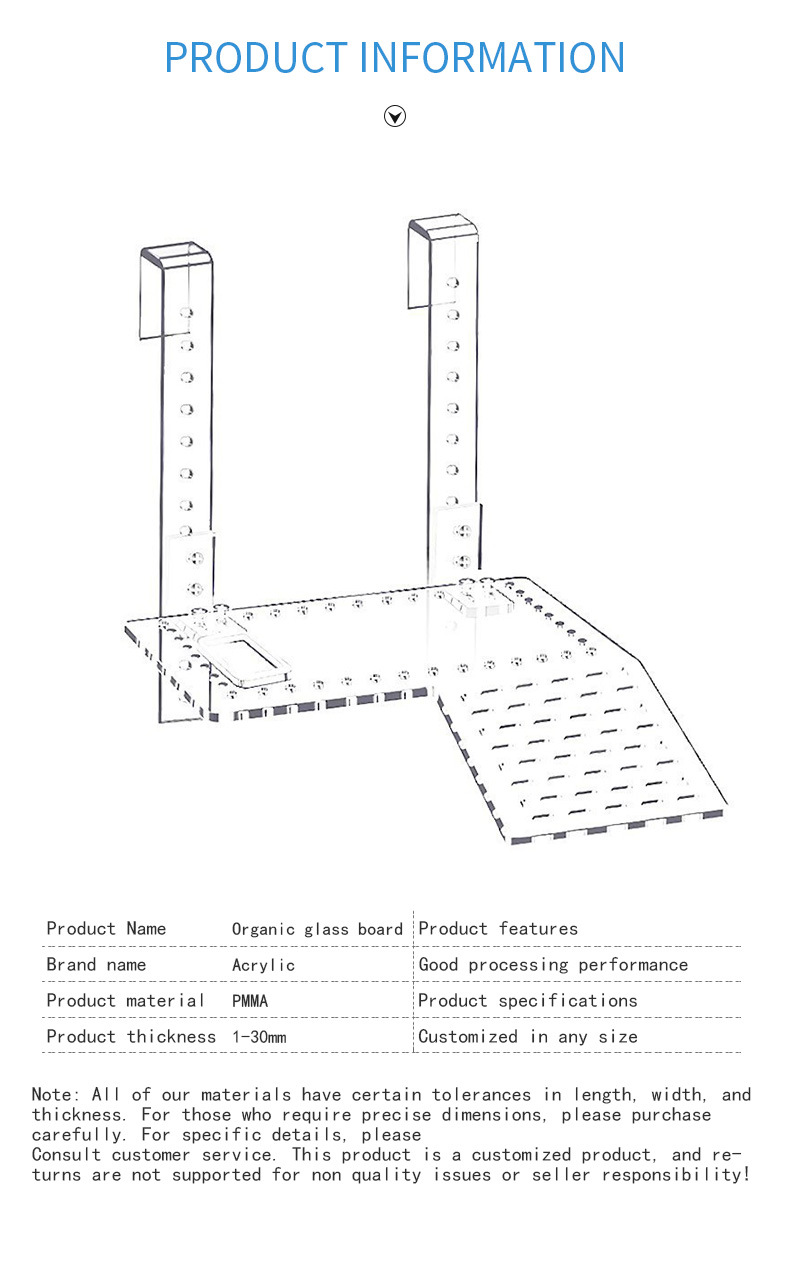 PRODUCT INFORMATION

| Product Name | Organic glass board | Product features |
|---|---|---|
| Brand name | Acrylic | Good processing performance |
| Product material | PMMA | Product specifications |
| Product thickness | 1-30mm | Customized in any size |

Note: All of our materials have certain tolerances in length, width, and thickness. For those who require precise dimensions, please purchase carefully. For specific details, please
Consult customer service. This product is a customized product, and returns are not supported for non quality issues or seller responsibility!