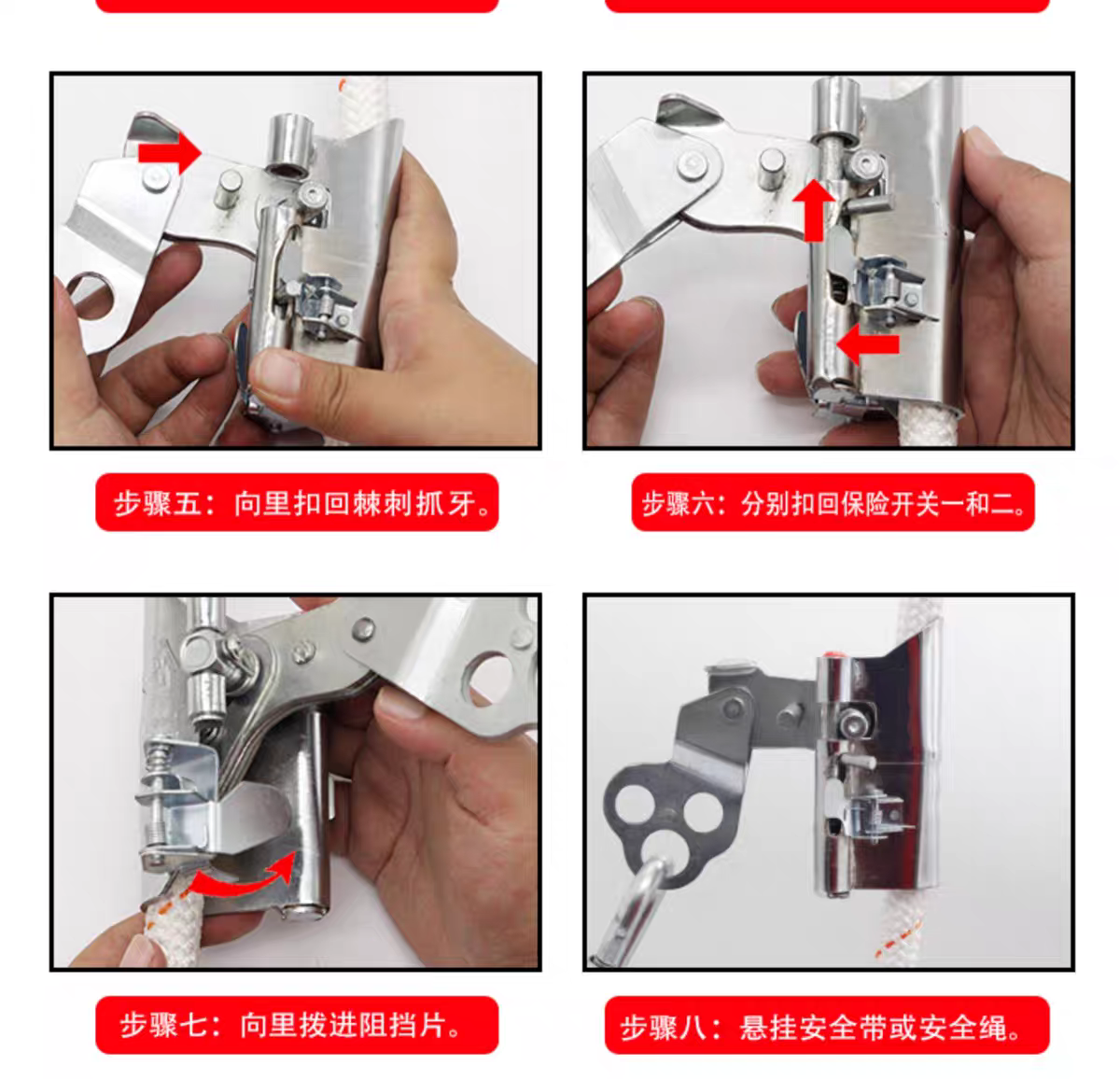 步骤五：向里扣回棘刺抓牙。

步骤六：分别扣回保险开关一和二。

步骤七：向里拨进阻挡片。

步骤八：悬挂安全带或安全绳。