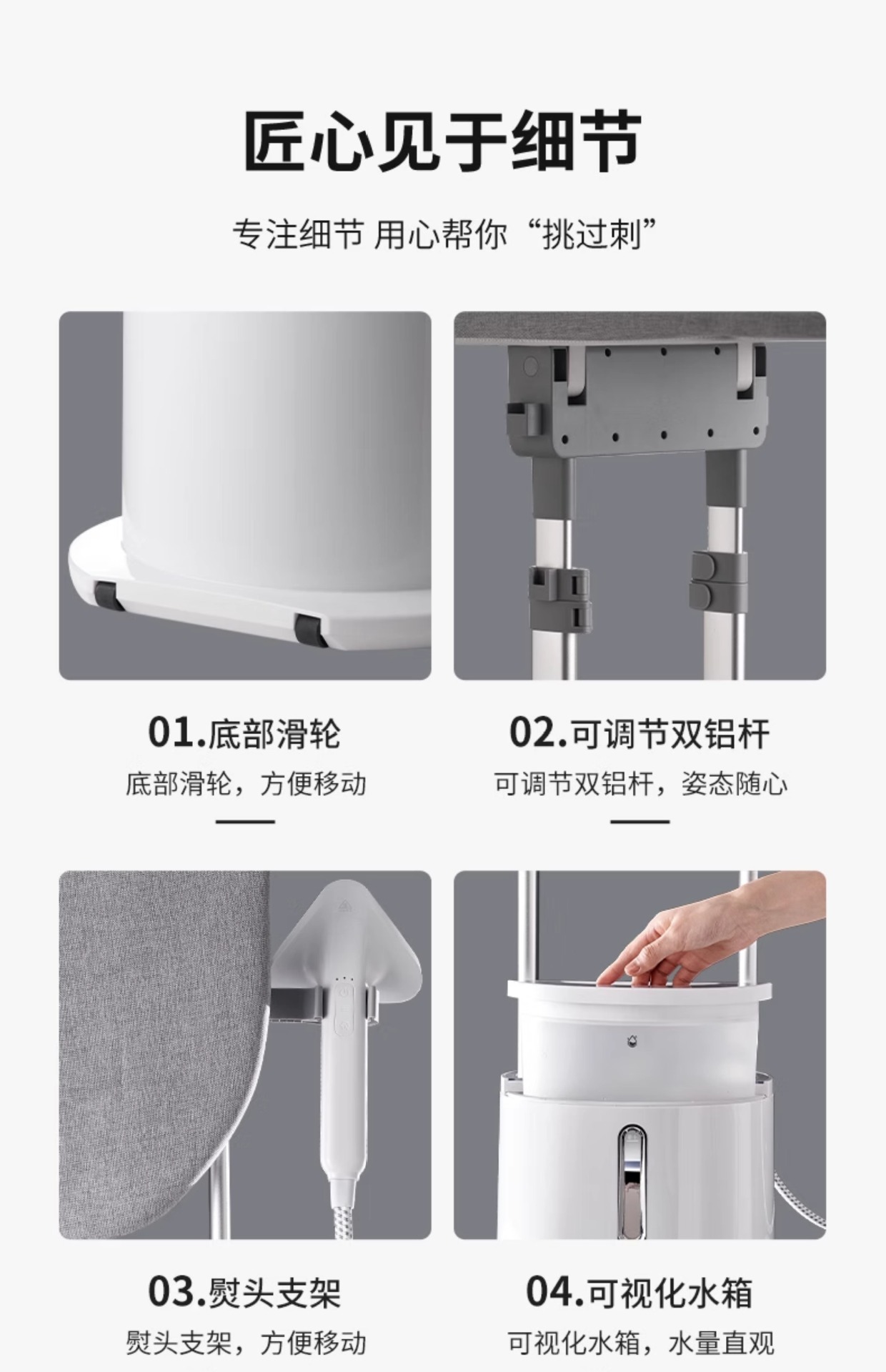 匠心见于细节

专注细节 用心帮你“挑过刺”

01.底部滑轮

底部滑轮，方便移动

02.可调节双铝杆

可调节双铝杆，姿态随心

03.熨头支架

熨头支架，方便移动

04.可视化水箱

可视化水箱，水量直观