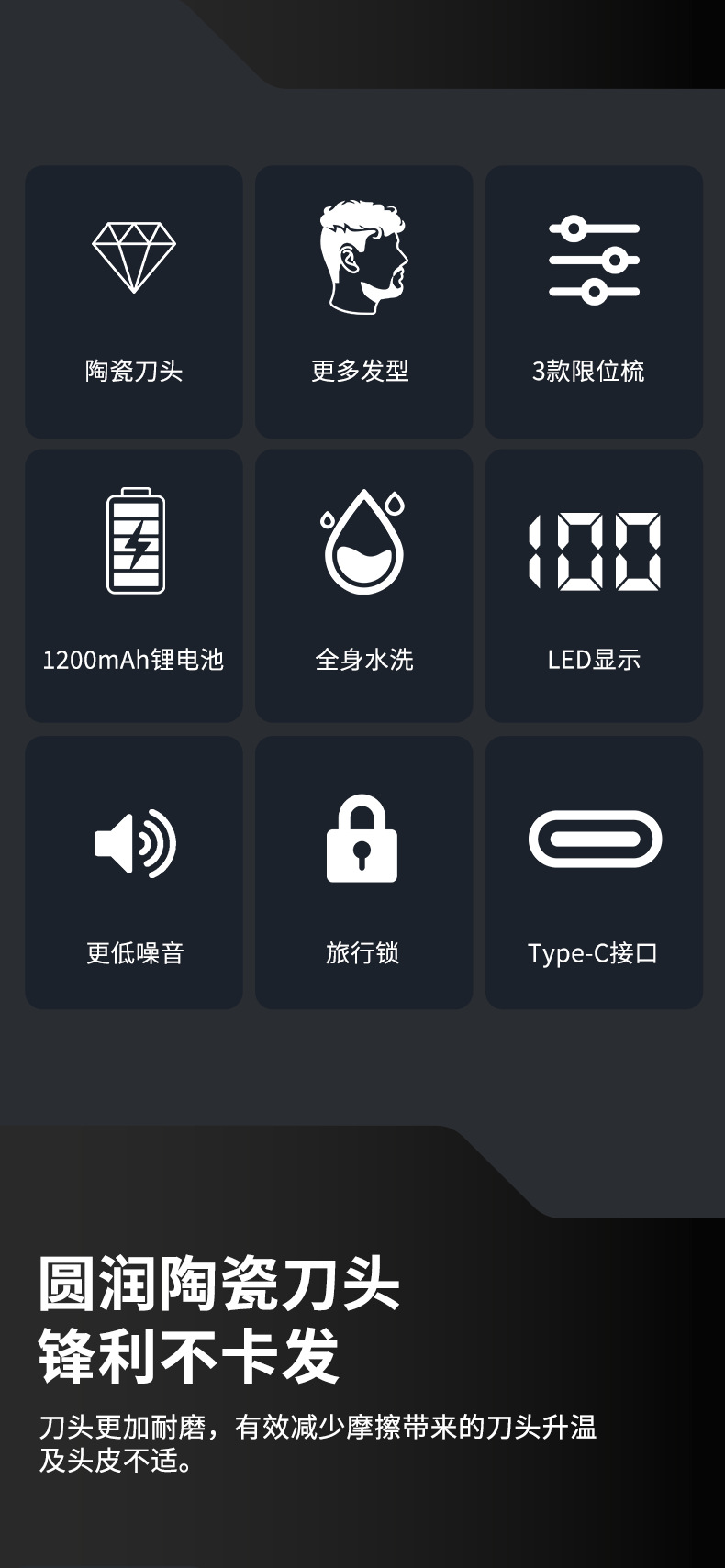 陶瓷刀头

更多发型

3款限位梳

1200mAh锂电池

全身水洗

100

LED显示

更低噪音

旅行锁

Type-C接口

圆润陶瓷刀头
锋利不卡发

刀头更加耐磨，有效减少摩擦带来的刀头升温及头皮不适。