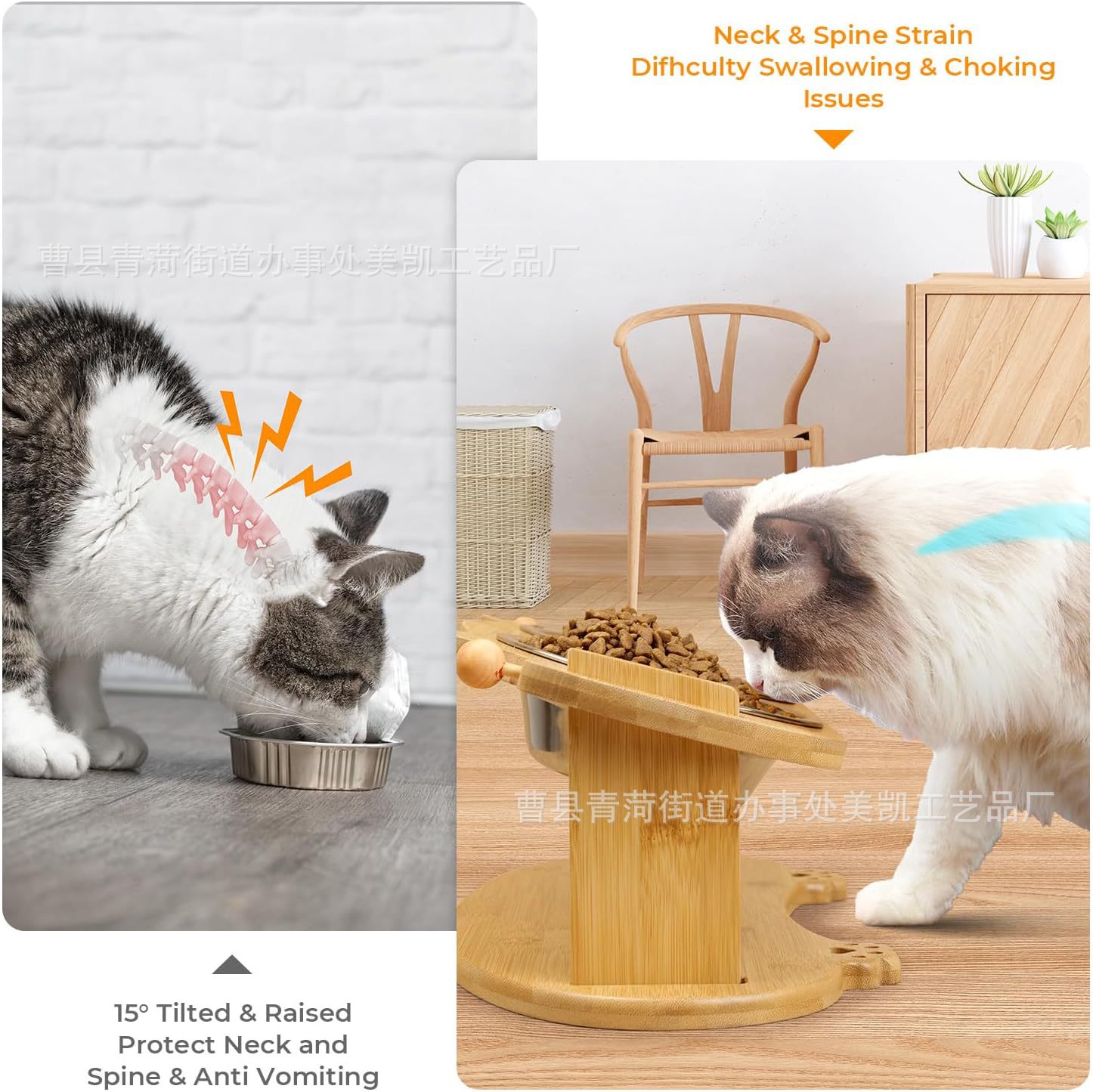 Neck & Spine Strain
Difhculty Swallowing & Choking Issues

曹县青菏街道办事处美凯工艺品厂

曹县青菏街道办事处美凯工艺品厂

15° Tilted & Raised Protect Neck and Spine & Anti Vomiting