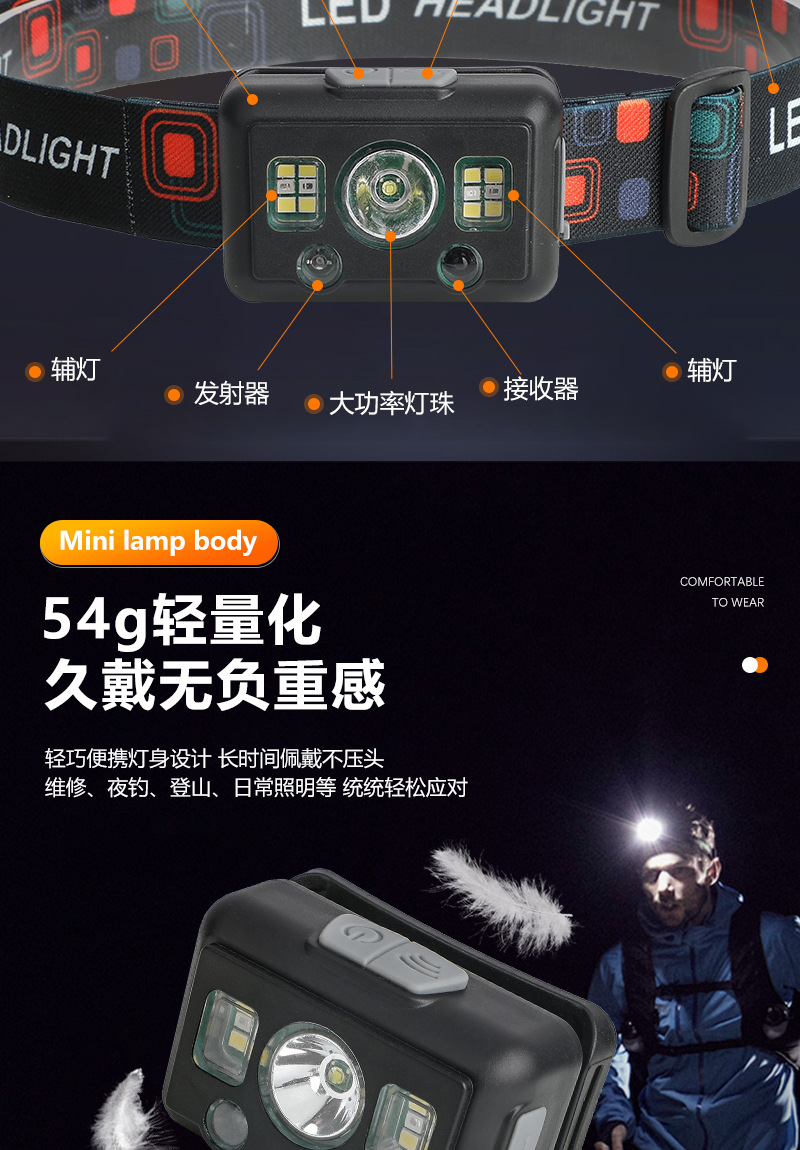 LED HEADLIGHT

ADLIGHT

LE

辅灯

发射器

大功率灯珠

接收器

辅灯

Mini lamp body

COMFORTABLE
TO WEAR

54g轻量化
久戴无负重感

轻巧便携灯身设计 长时间佩戴不压头
维修、夜钓、登山、日常照明等 统统轻松应对