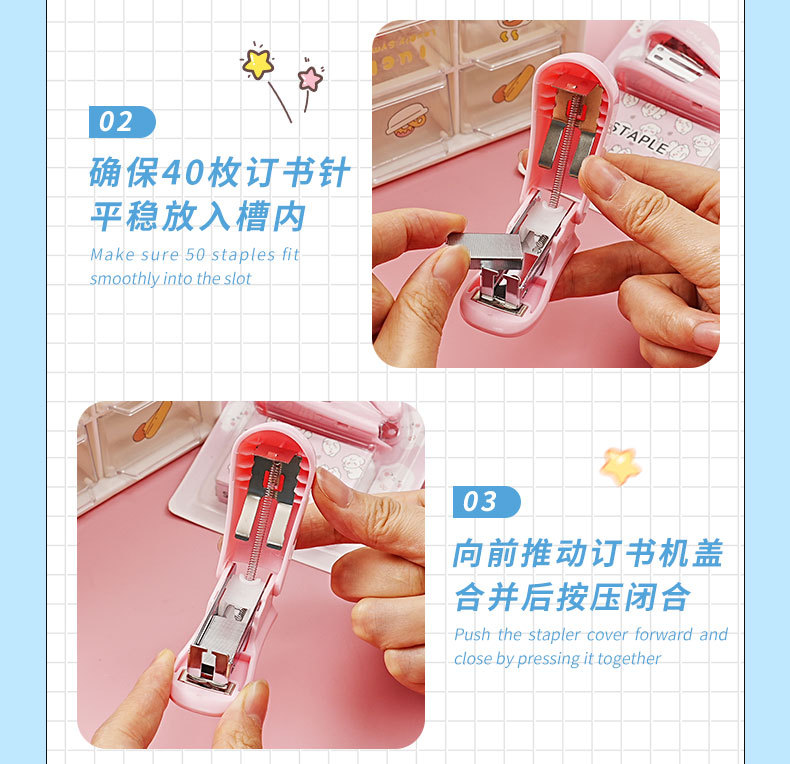 02

确保40枚订书针平稳放入槽内

Make sure 50 staples fit smoothly into the slot

STAPLE

03

向前推动订书机盖合并后按压闭合

Push the stapler cover forward and close by pressing it together