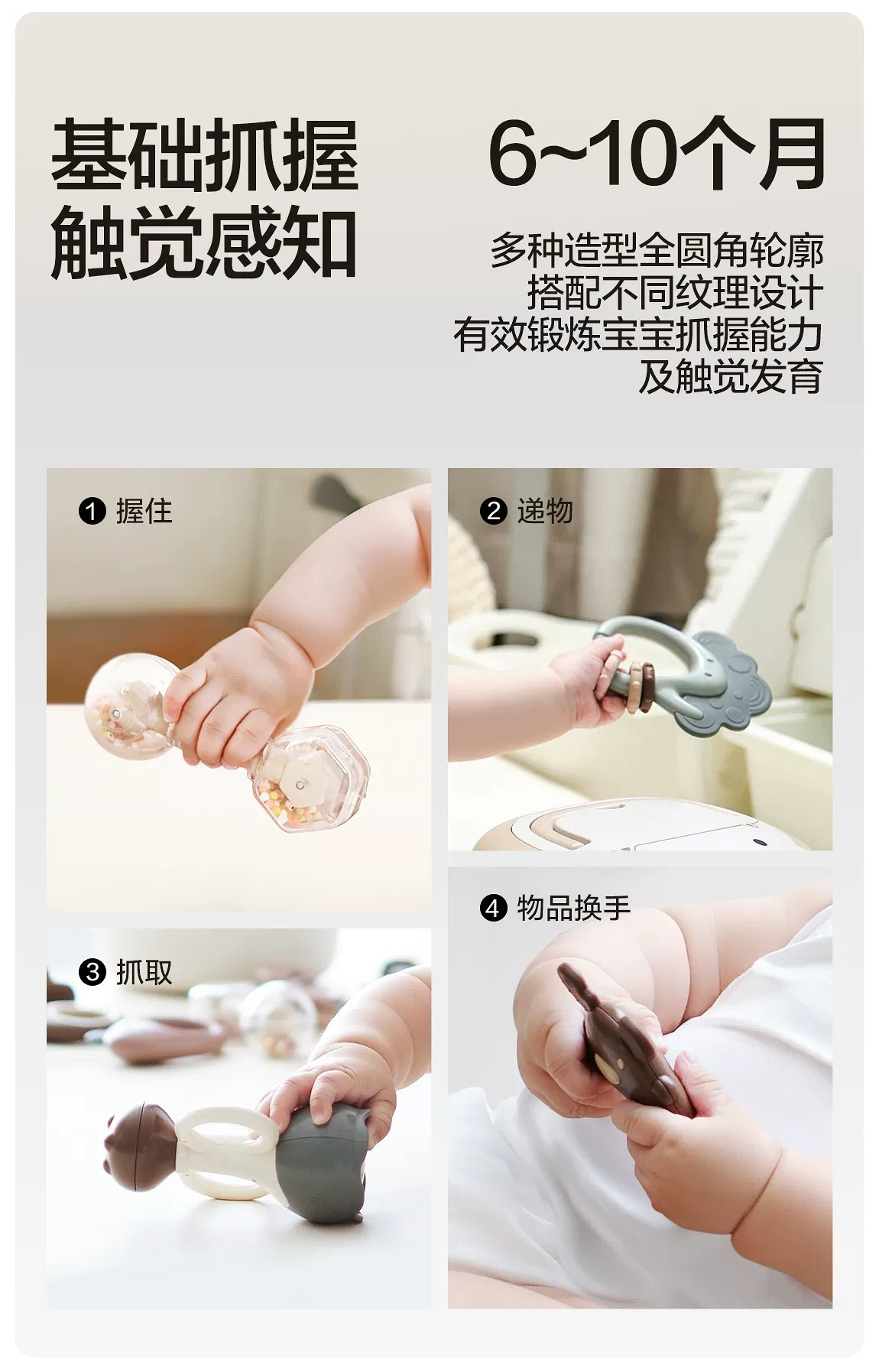 基础抓握
触觉感知

6~10个月

多种造型全圆角轮廓
搭配不同纹理设计
有效锻炼宝宝抓握能力
及触觉发育

❶ 握住

❷ 递物

❸ 抓取

❹ 物品换手