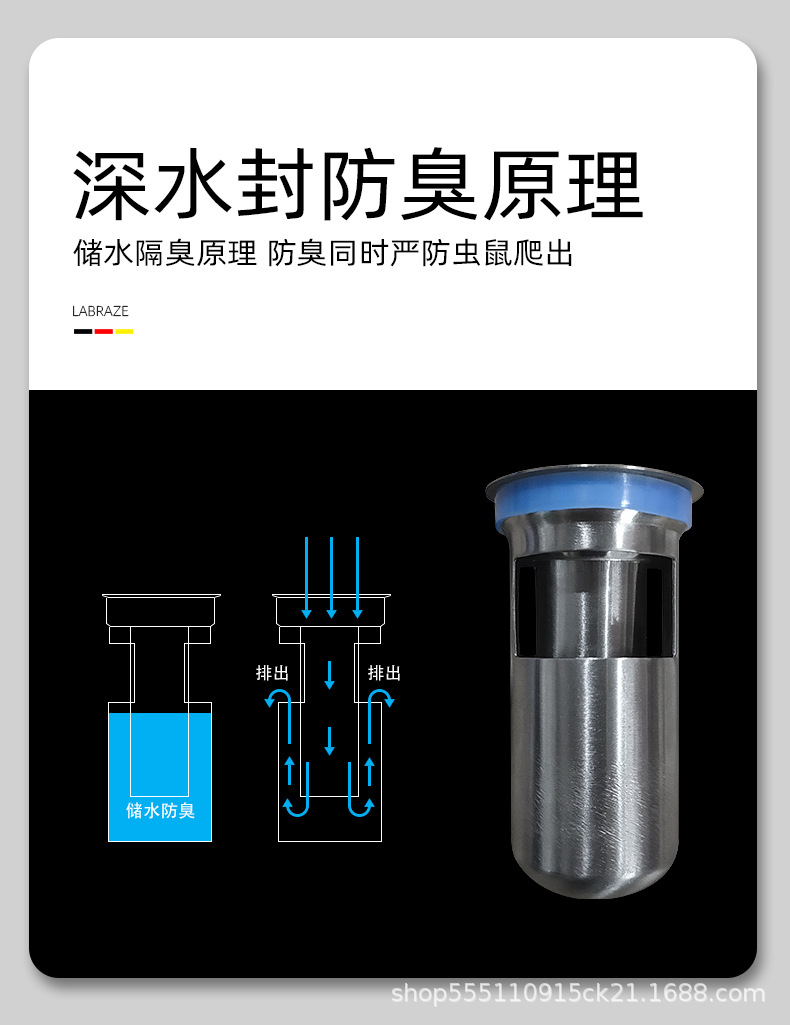 深水封防臭原理

储水隔臭原理 防臭同时严防虫鼠爬出

LABRAZE

储水防臭

排出

排出

shop555110915ck21.1688.com