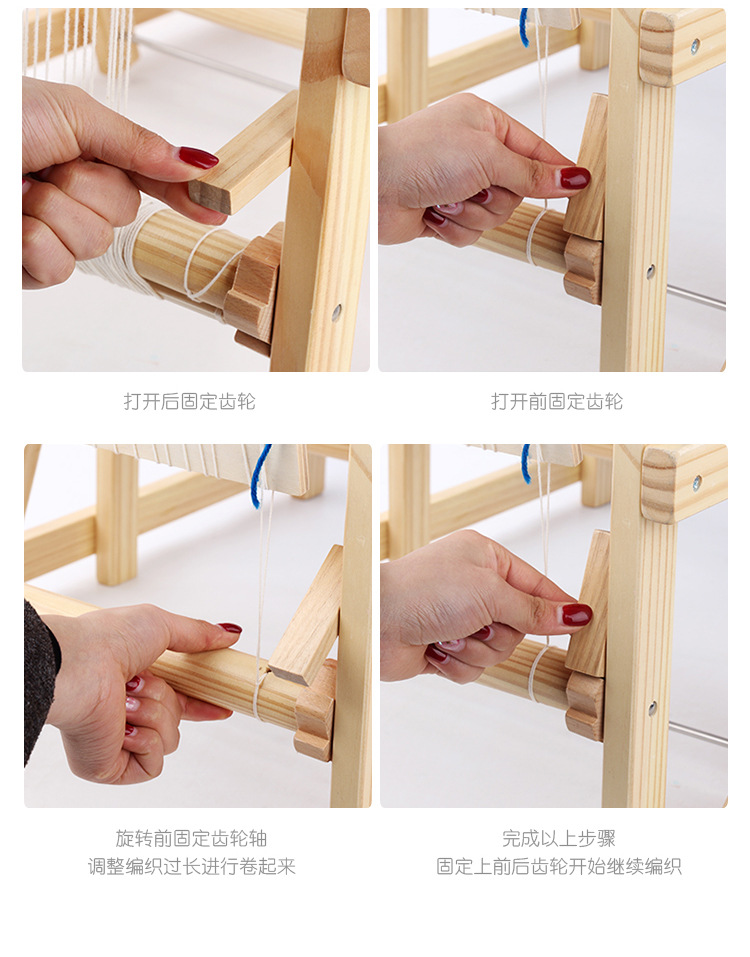 打开后固定齿轮

打开前固定齿轮

旋转前固定齿轮轴
调整编织过长进行卷起来

完成以上步骤
固定上前后齿轮开始继续编织